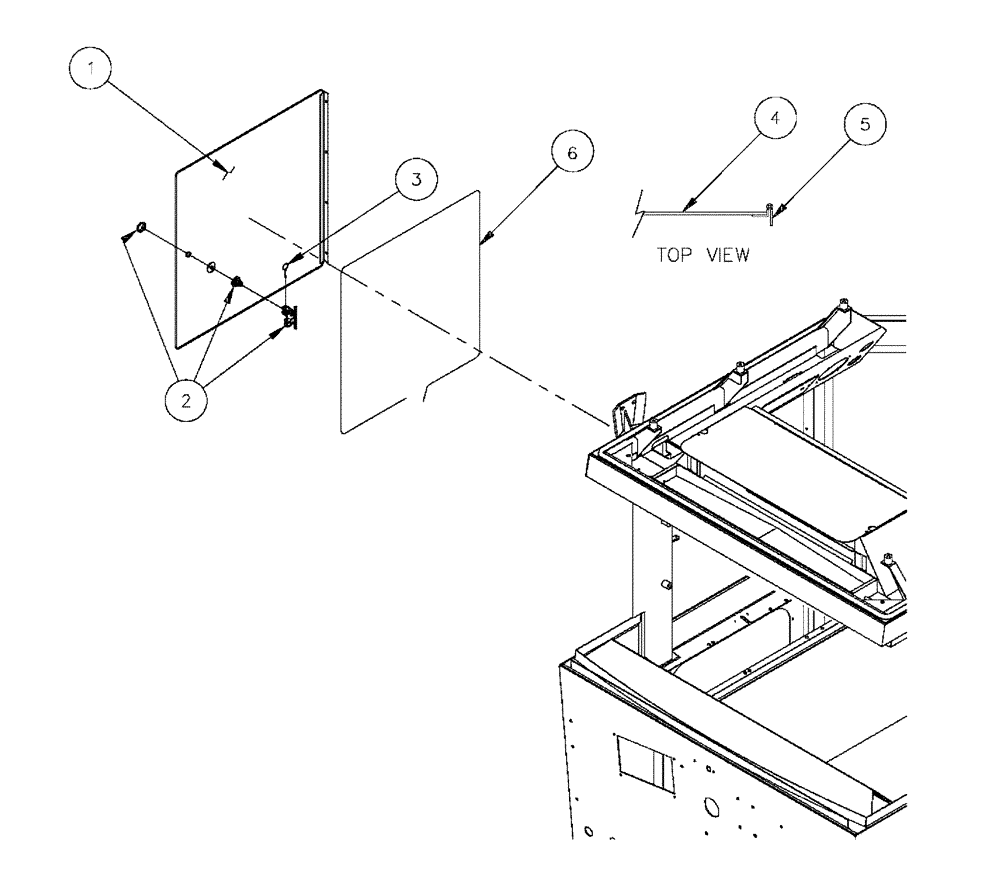 1
3
6
4
5
TOP VIEW
2