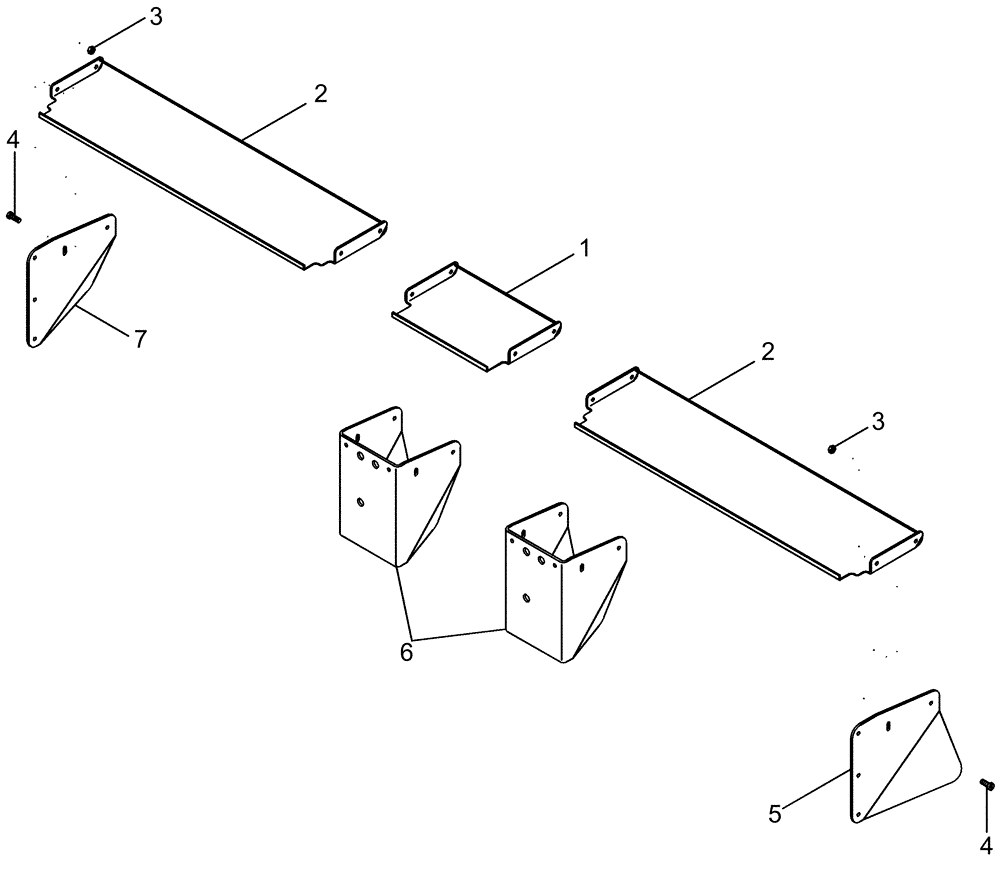 3
2
4
7
1
2
3
6
5
4