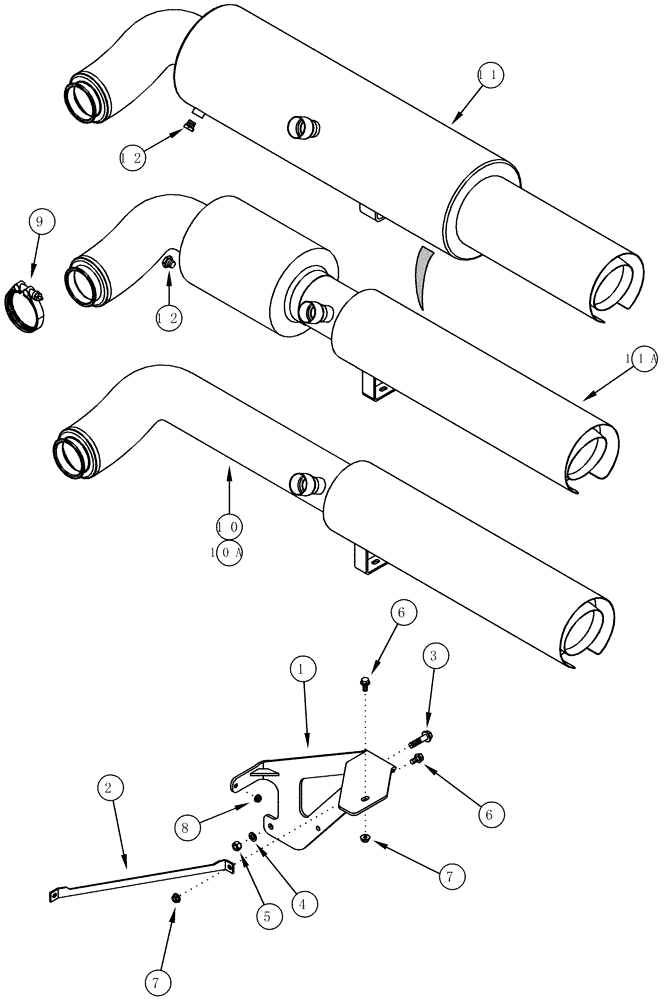 11
12
9
12
11A
10
10A
6
3
1
6
2
8
7
4
5
7