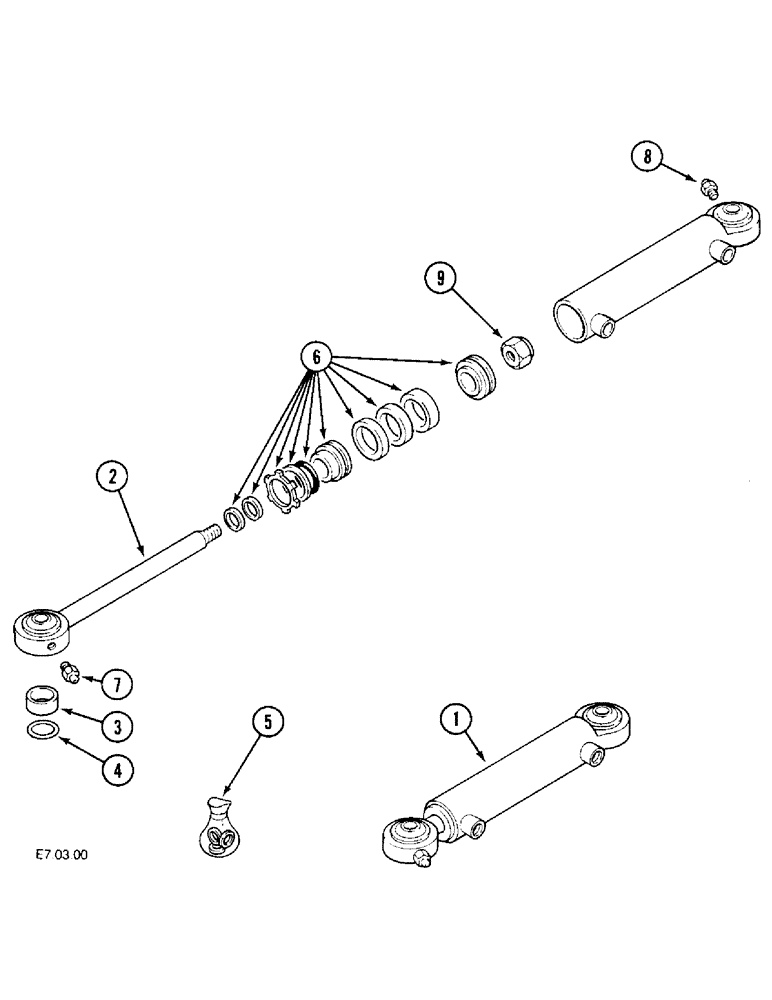 8

9

6

2

7

3

4

5

1

E7.03.00