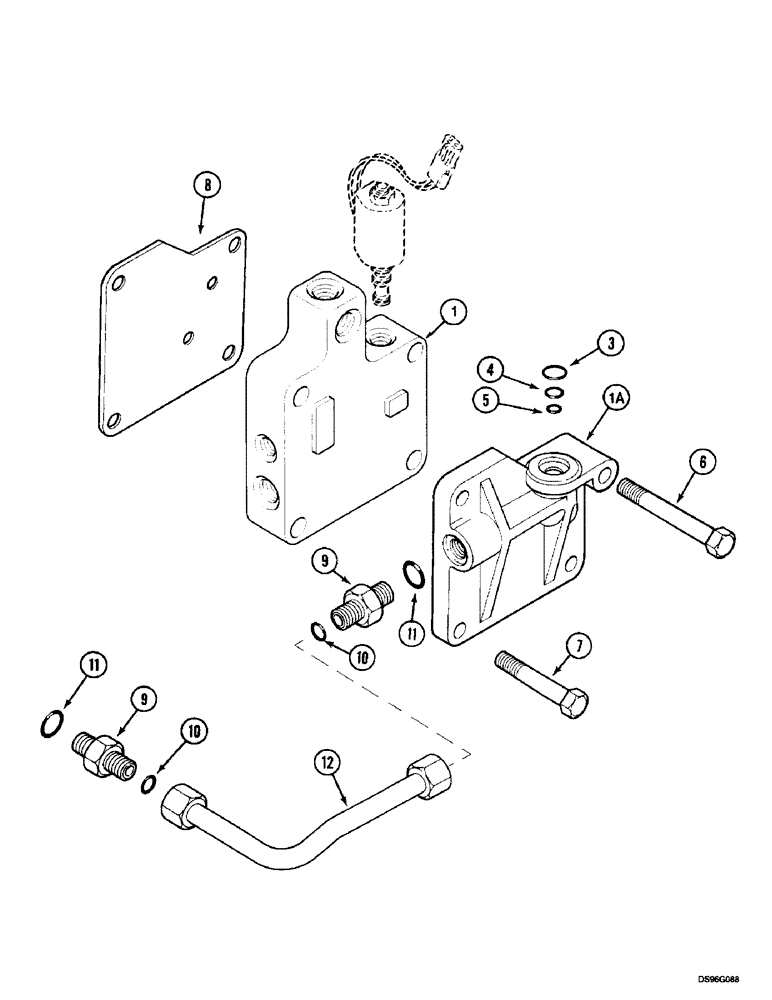 8
1
3
4
5
1A
6
9
11
10
7
11
9
10
12
DS96G088