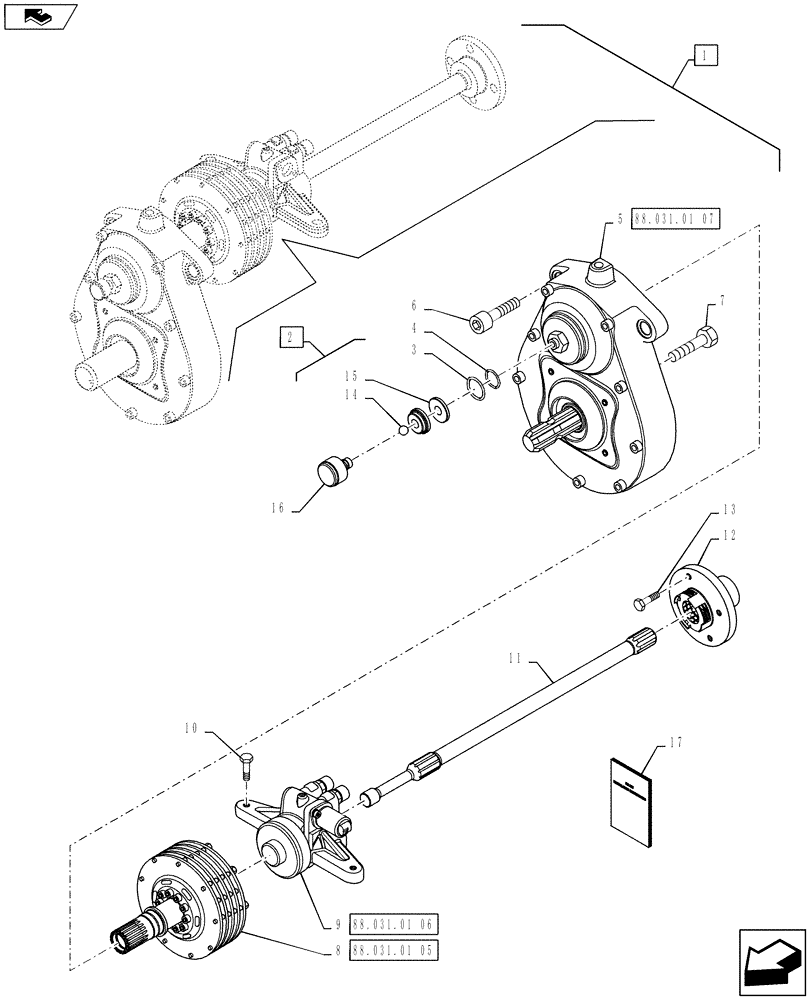 1
5 88.031.01 07
6
4
3
7
2
15
14
16
13
12
11
10
17
9 88.031.01 06
8 88.031.01 05