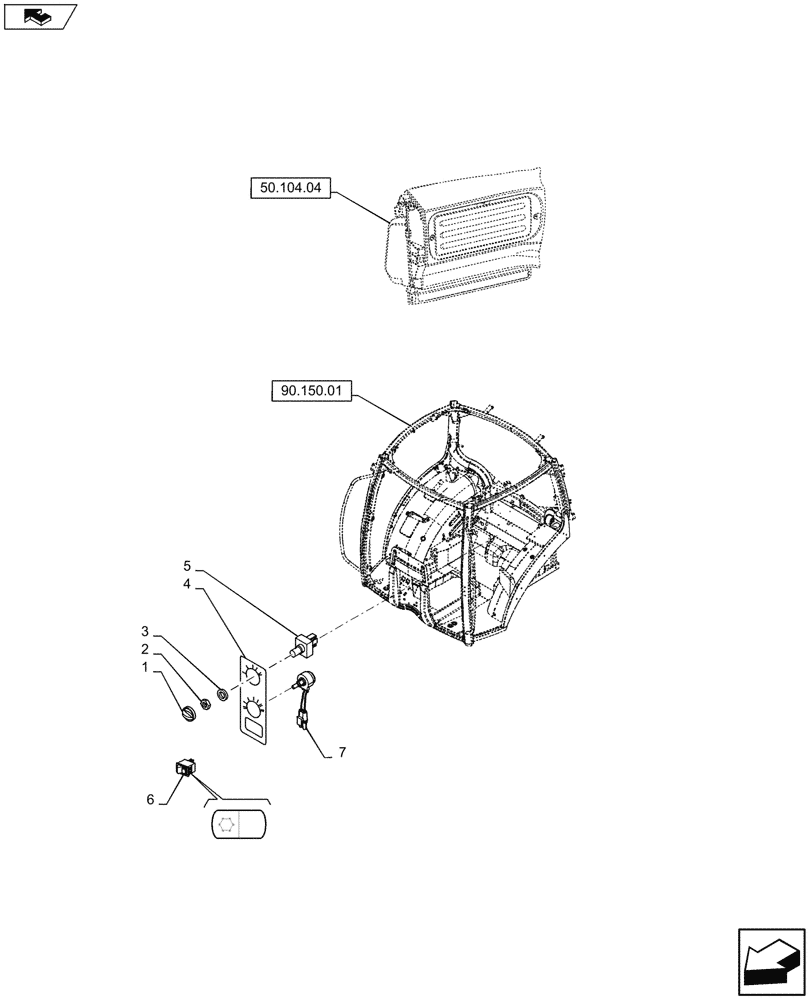 50.104.04

90.150.01

5
4
3
2
1
7
6