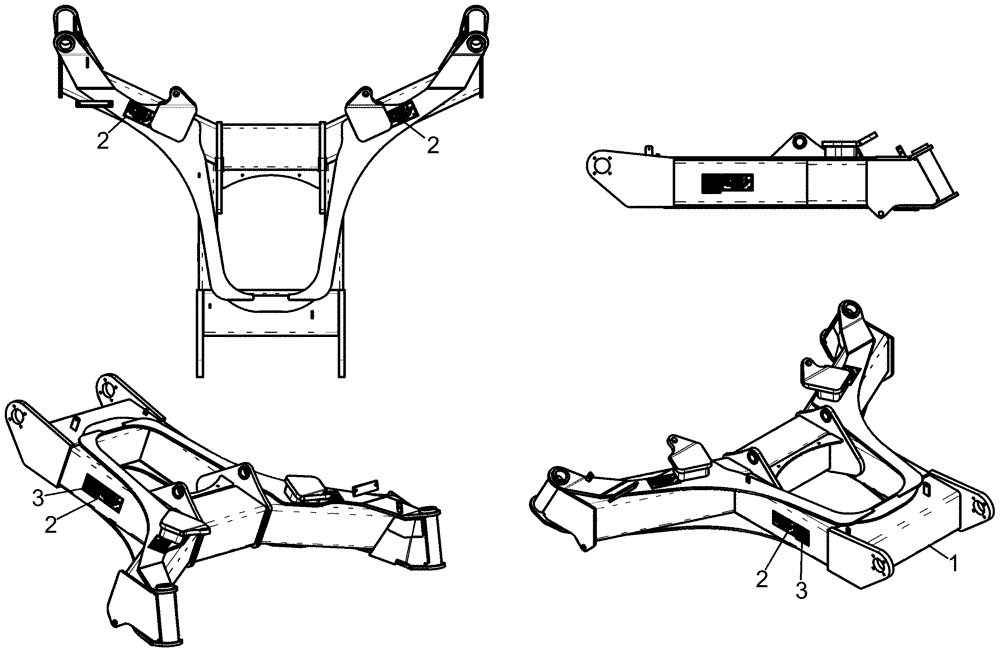 2
2
3
2
2
3
1