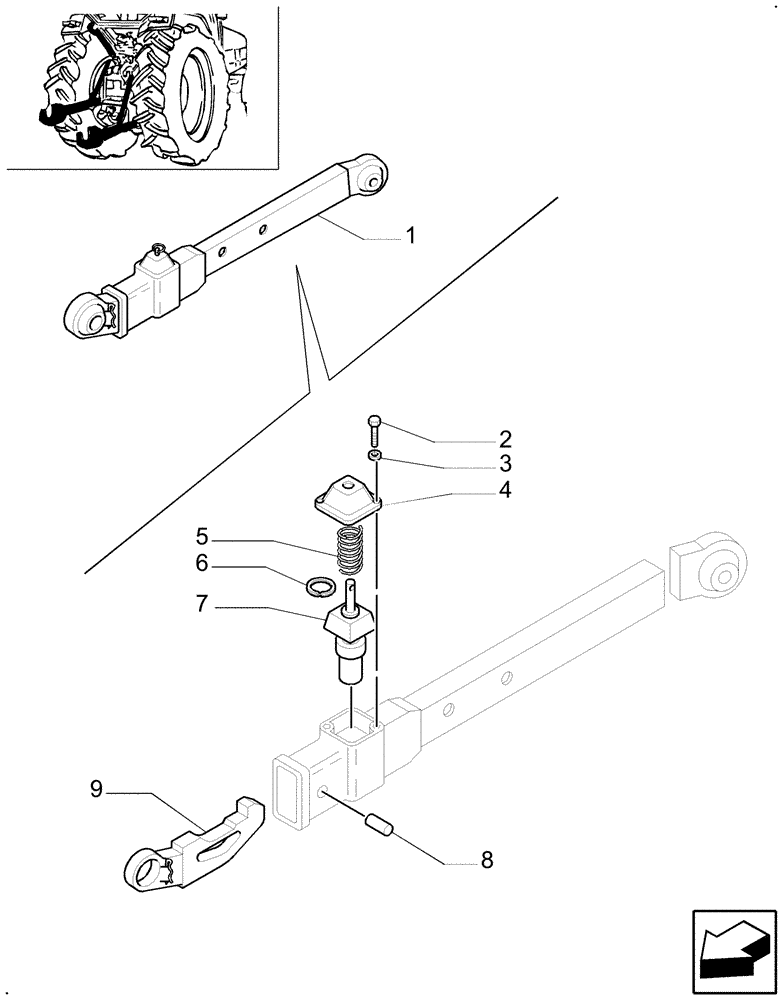 1
2
3
4
5
6
7
9
8