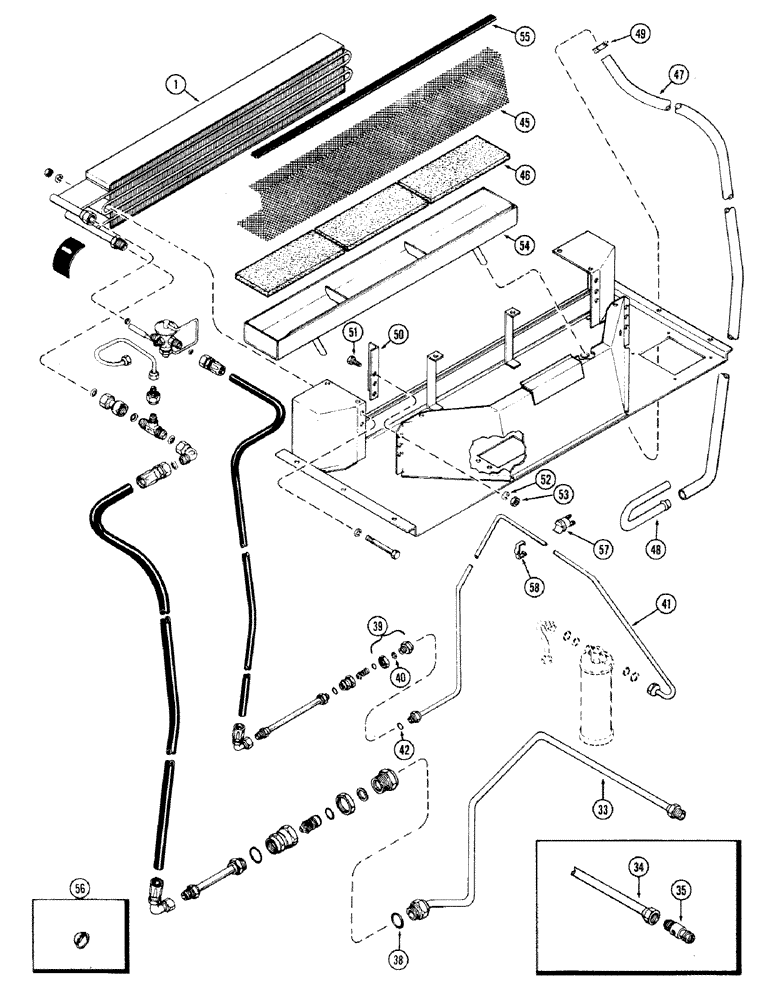 1
55
49
47
45
46
54
51
50
52
53
57
48
58
41
39
40
42
33
34
35
56
38