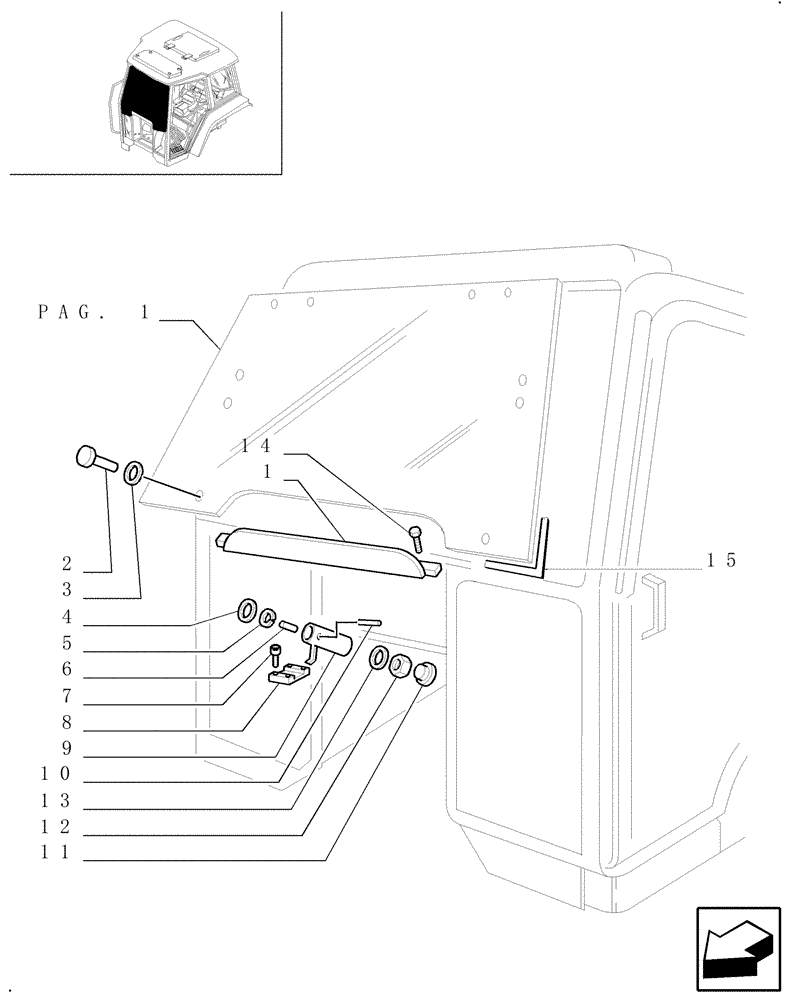 PAG. 1
14
1
15
2
3
4
5
6
7
8
9
10
13
12
11