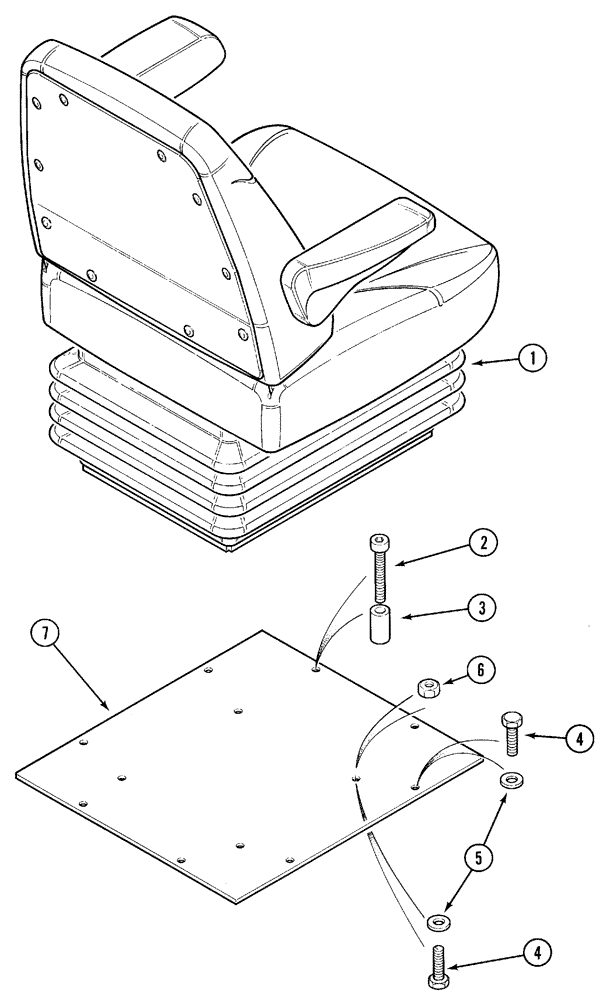 1
2
3
7
6
4
5
4