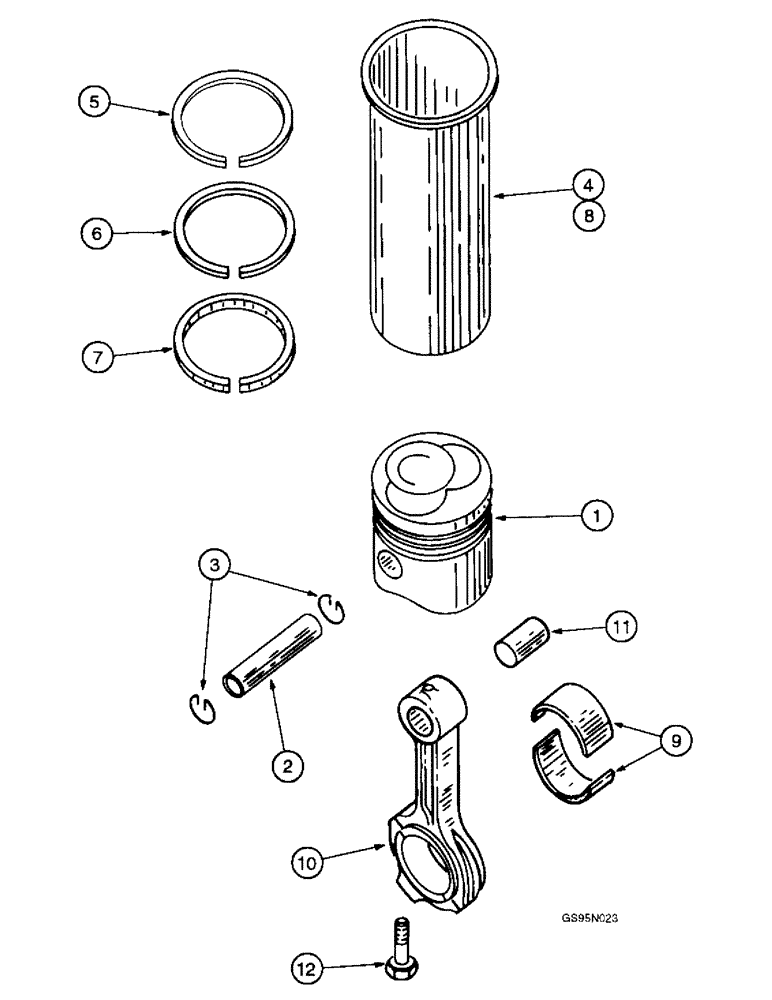 5

6

7

4

8

1

3

11

2

9

10

GS95N023

12