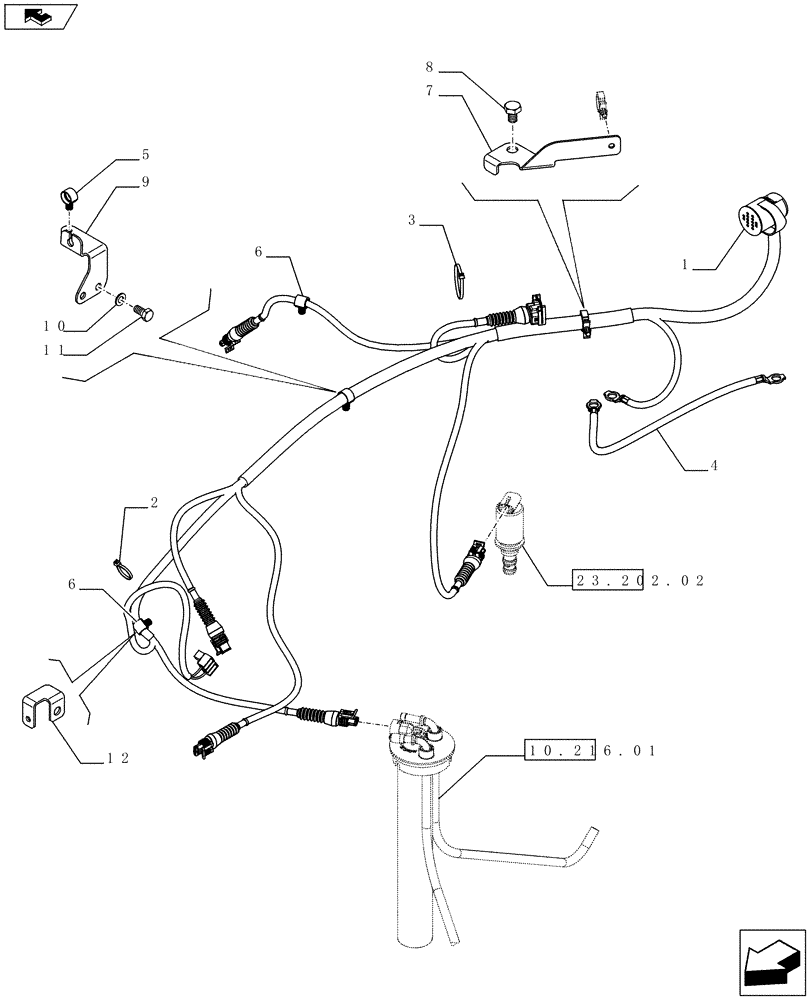 8
7
5
9
3
6
1
10
11
4
2
23.202.02
6
12
10.216.01