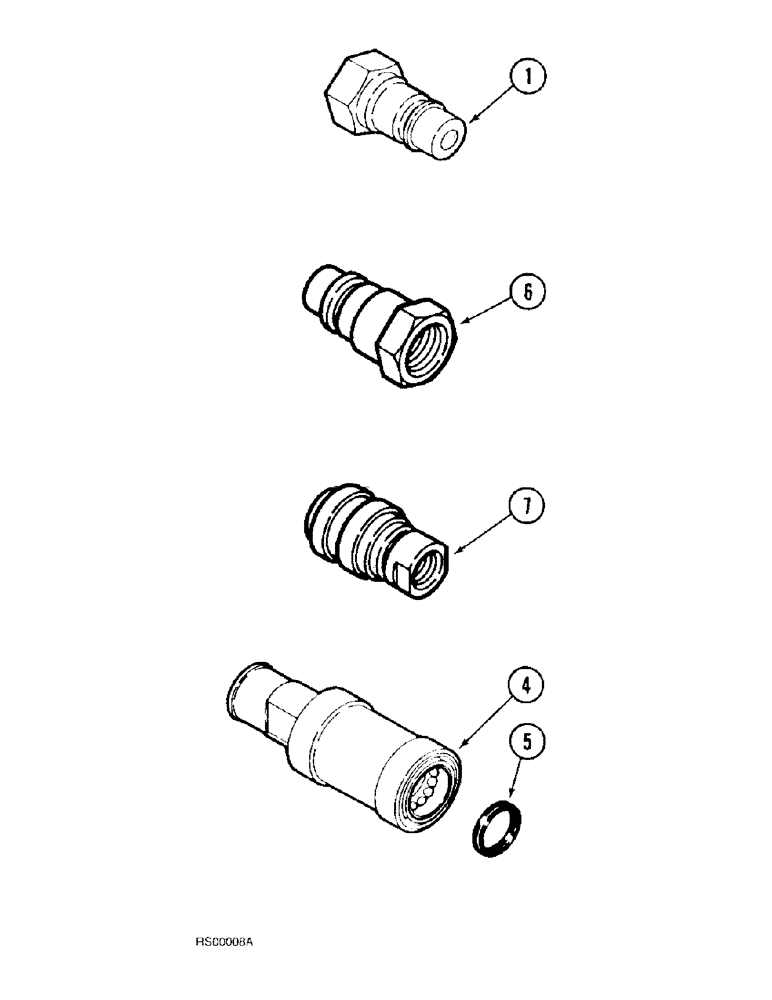 1

6

7

4

5

RSC0008A