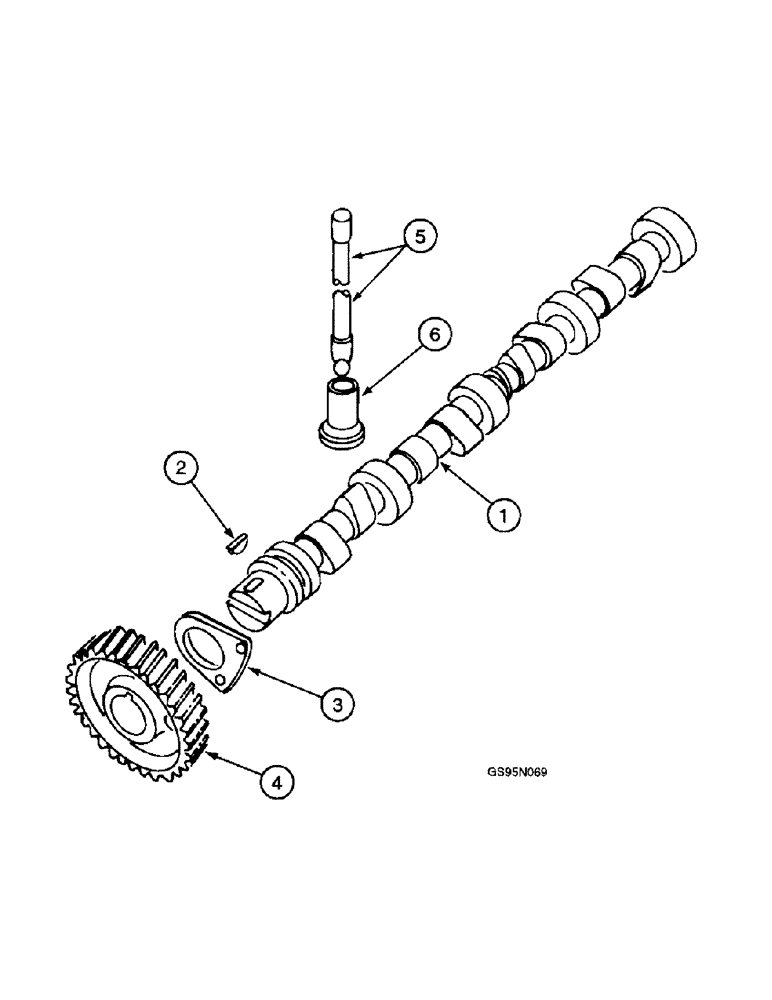 5

6

2

1

3

4

GS95N069