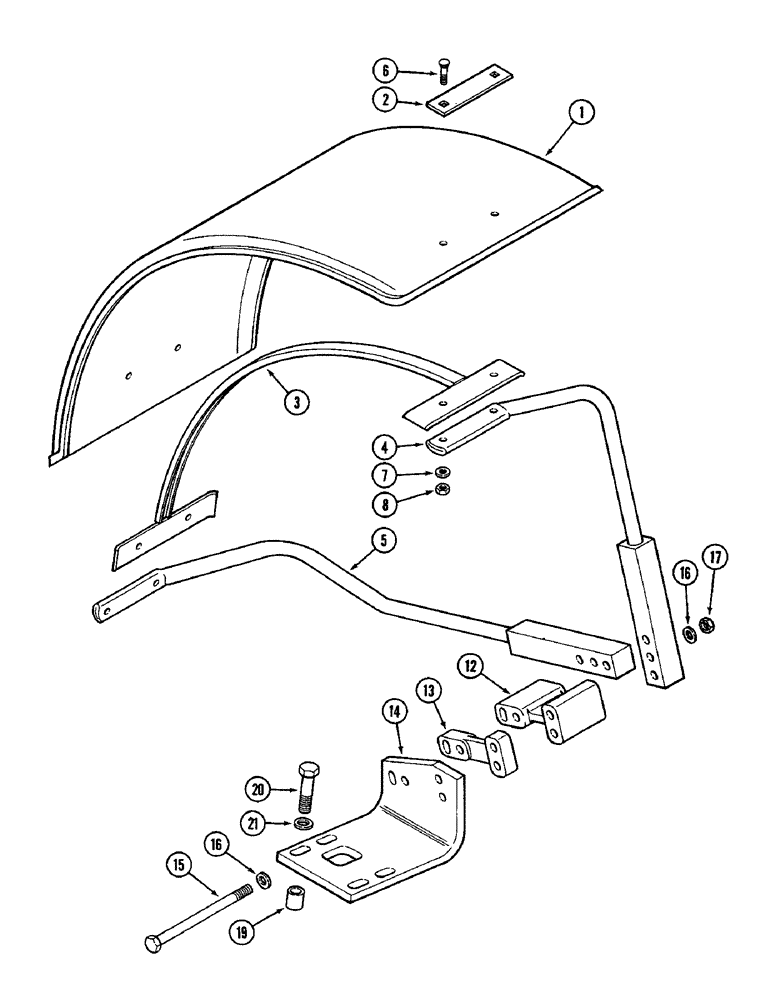 6
2
1
3
4
7
8
5
16
17
12
13
14
20
21
16
15
19