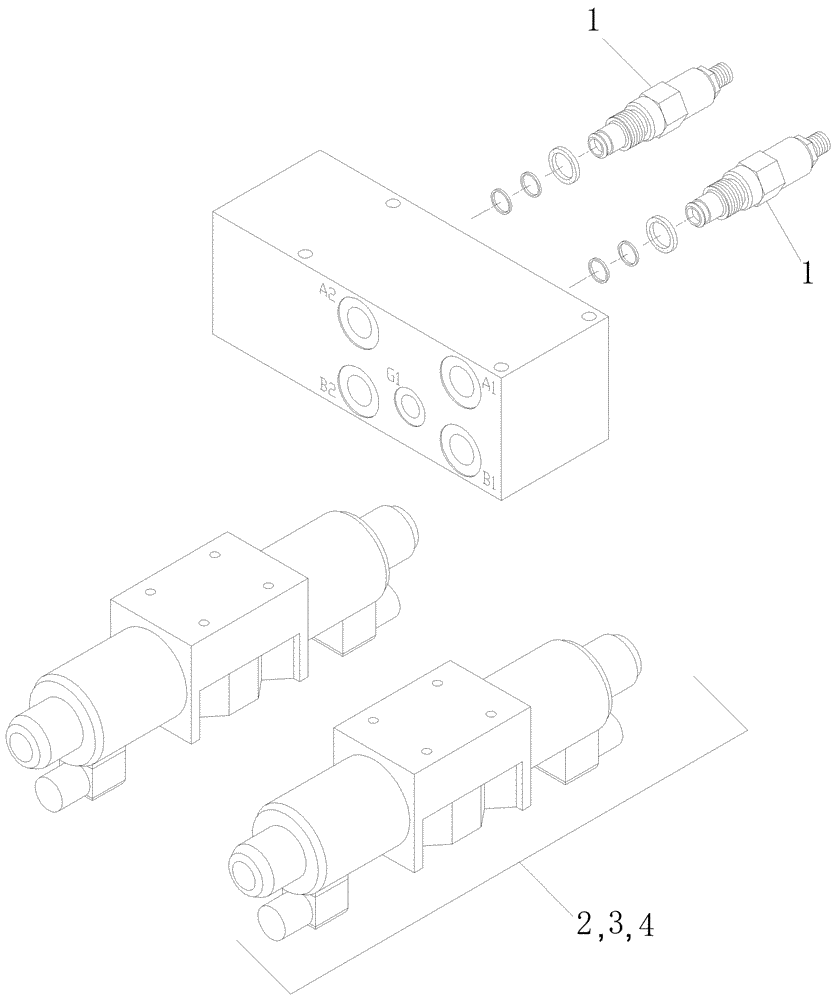 1
1
A2
B2
G1
A1
B1
2,3,4