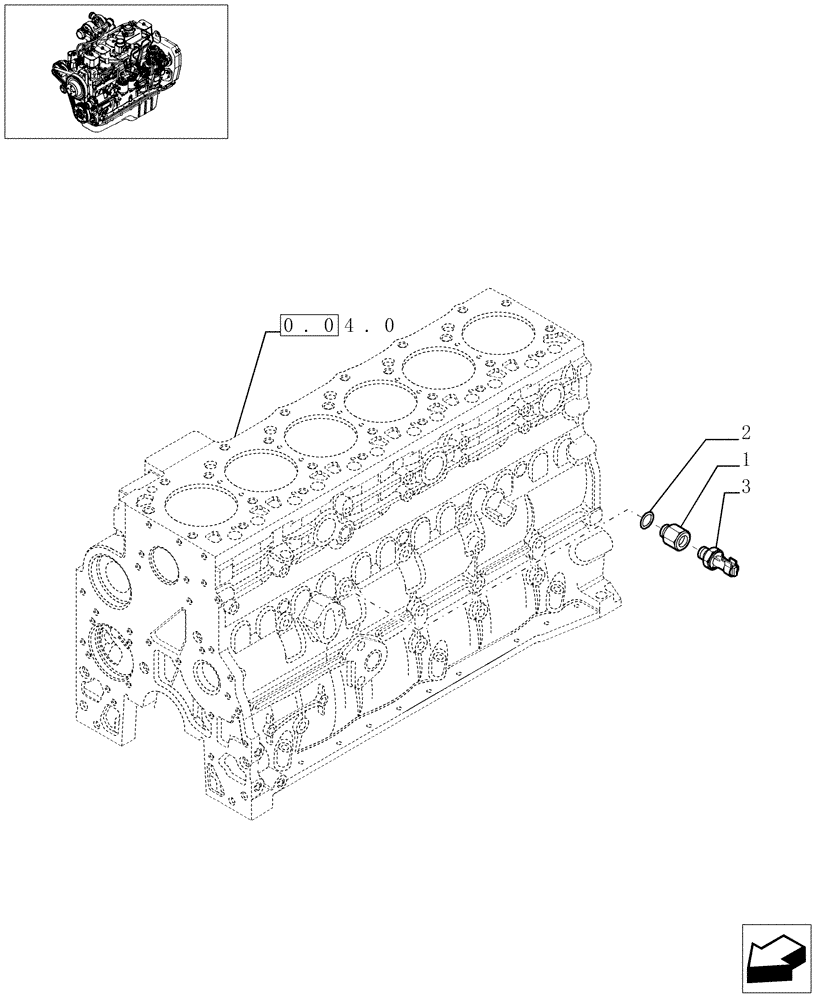 0 . 0 4 . 0

2
1
3