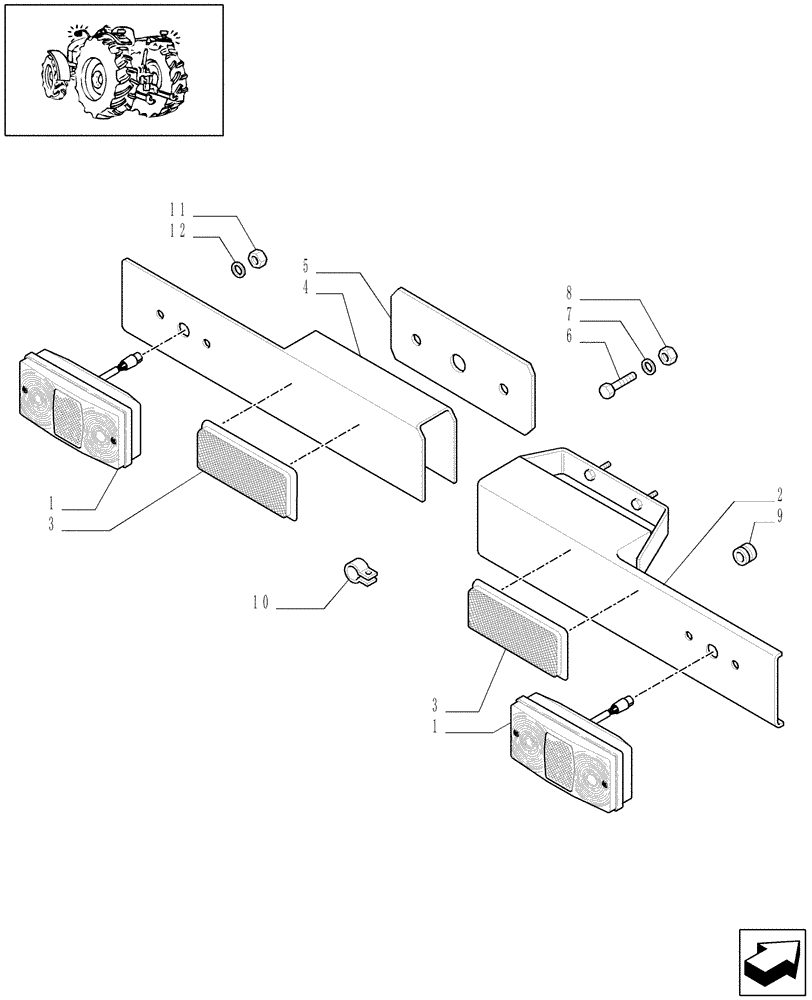 11
12
5
4
8
7
6
1
3
2
9
10
3
1