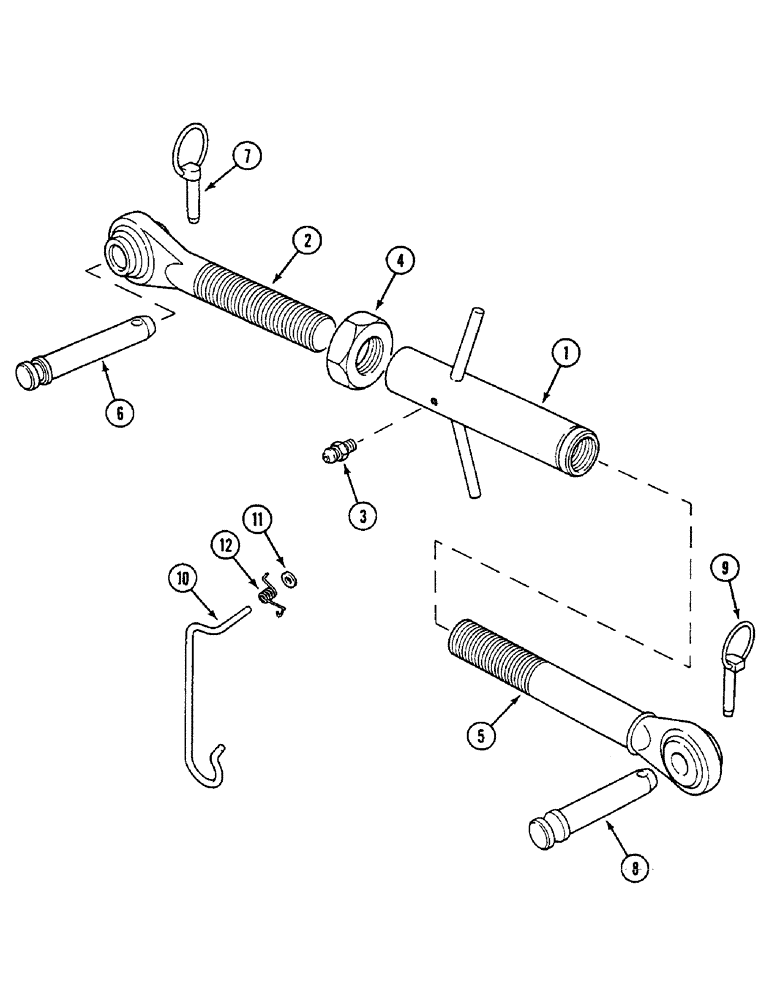 7
2
4
1
6
3
11
12
10
9
5
8