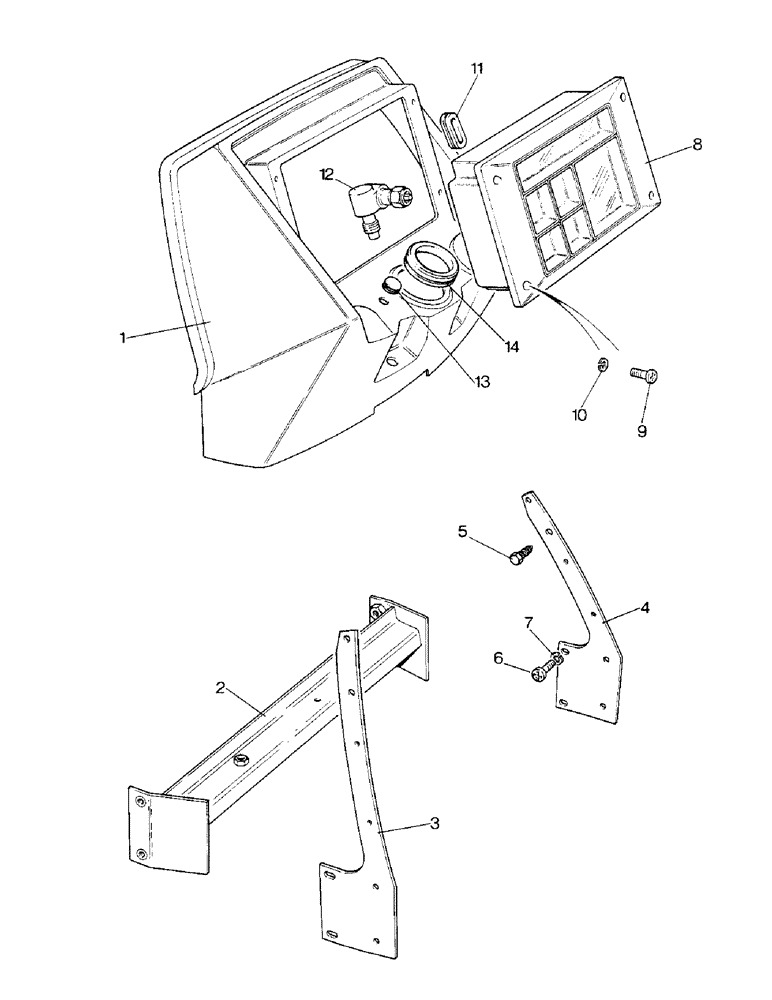 11
8
12
1
14
13
10
9
5
4
7
6
2
3