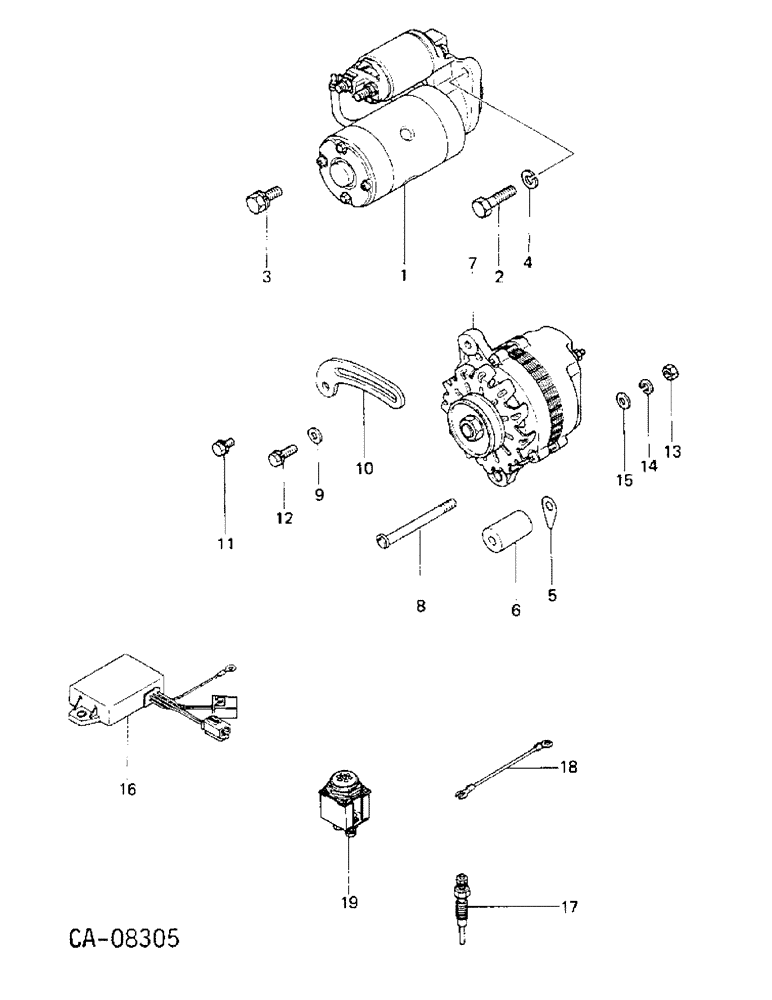 3
1
7
2
4
10
13
14
15
9
12
11
8
6
5
16
18
19
17
CA-08305