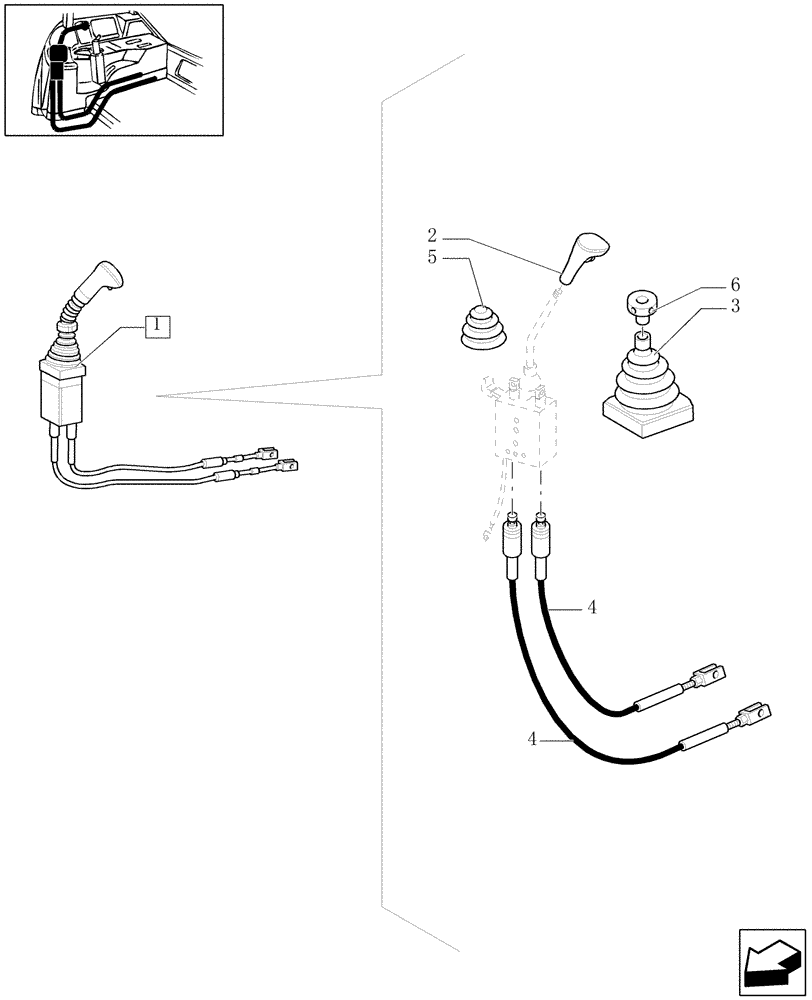 1

2
5
6
3
4
4