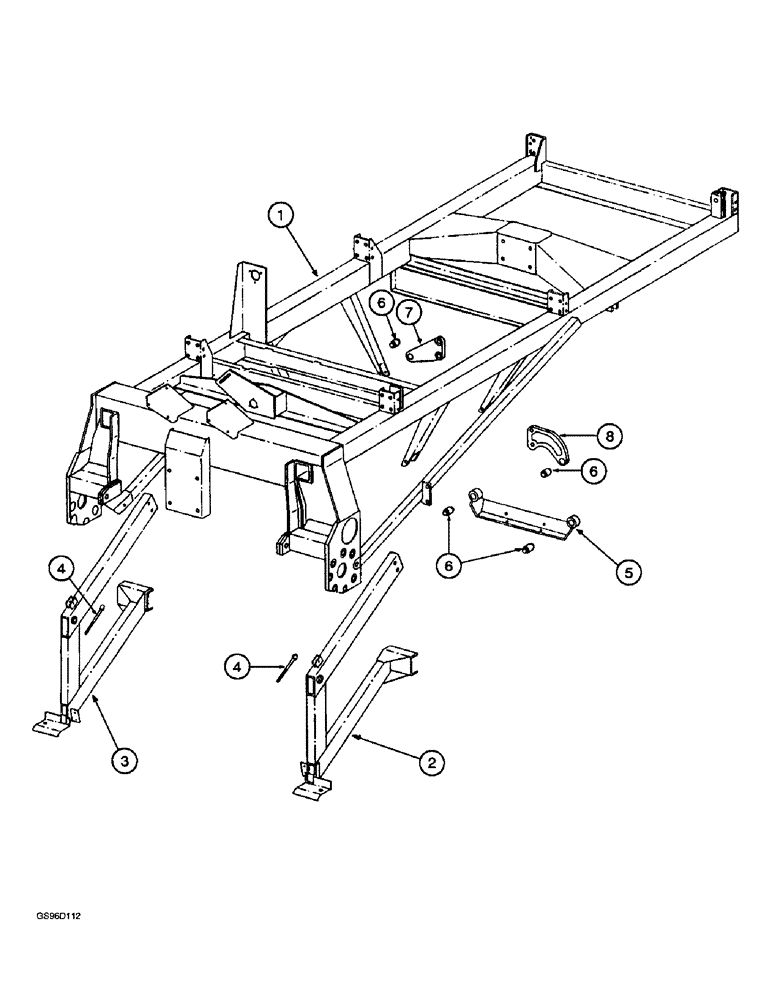 1
6
7
8
6
6
5
4
4
3
2
GS96D112