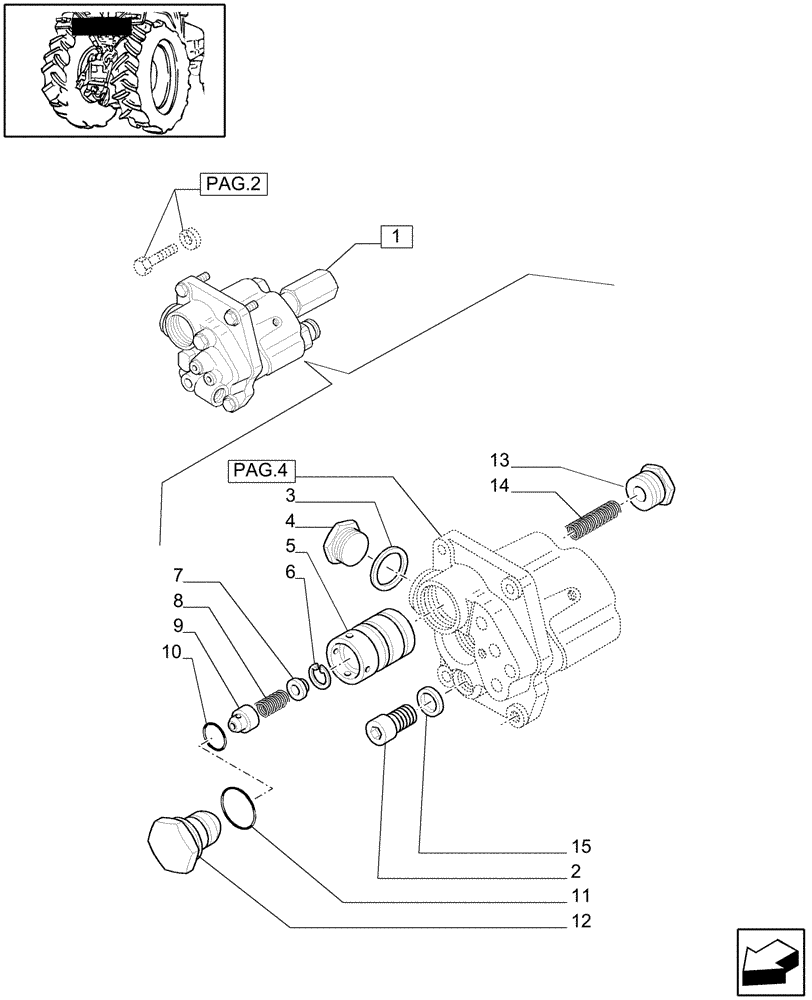 PAG.2
1
PAG.4
13
14
3
4
5
6
7
8
9
10
15
2
11
12