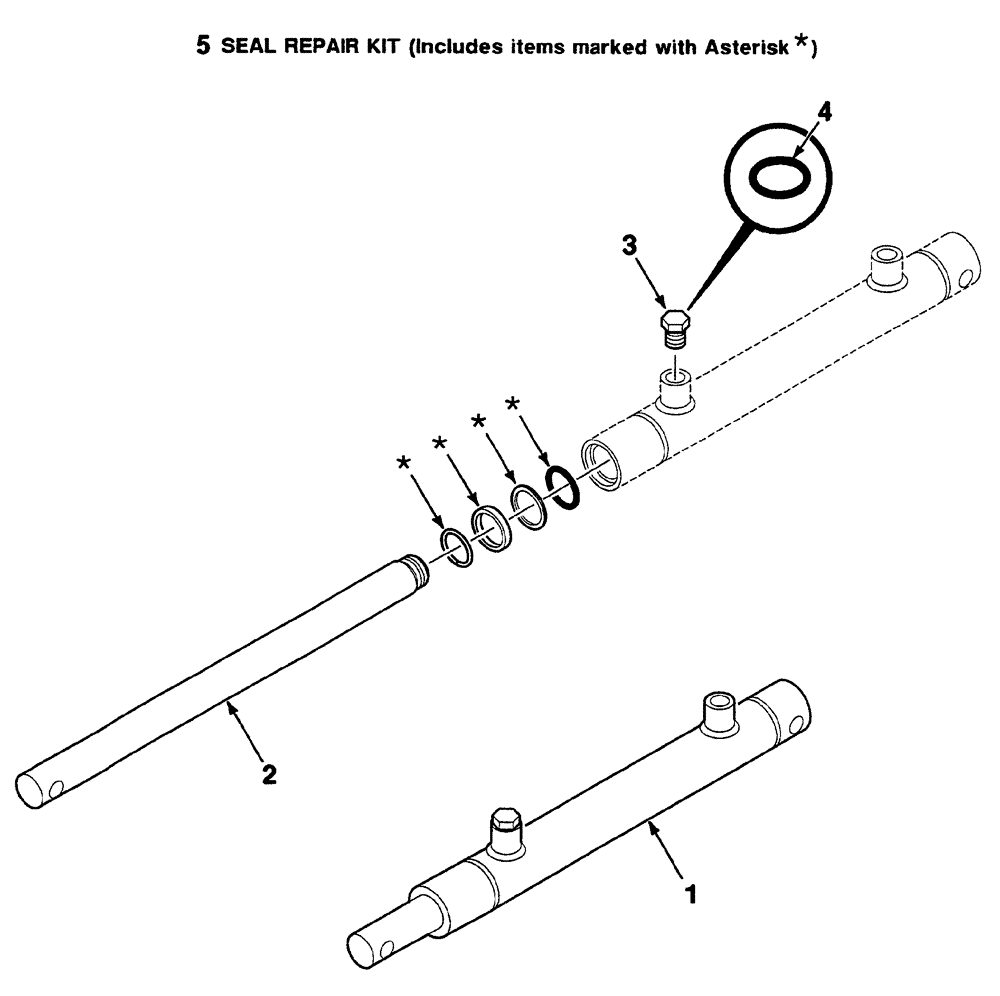 5 SEAL REPAIR KIT (Includes items marked with Asterisk *)

4

3

*
*
*
*

2

1