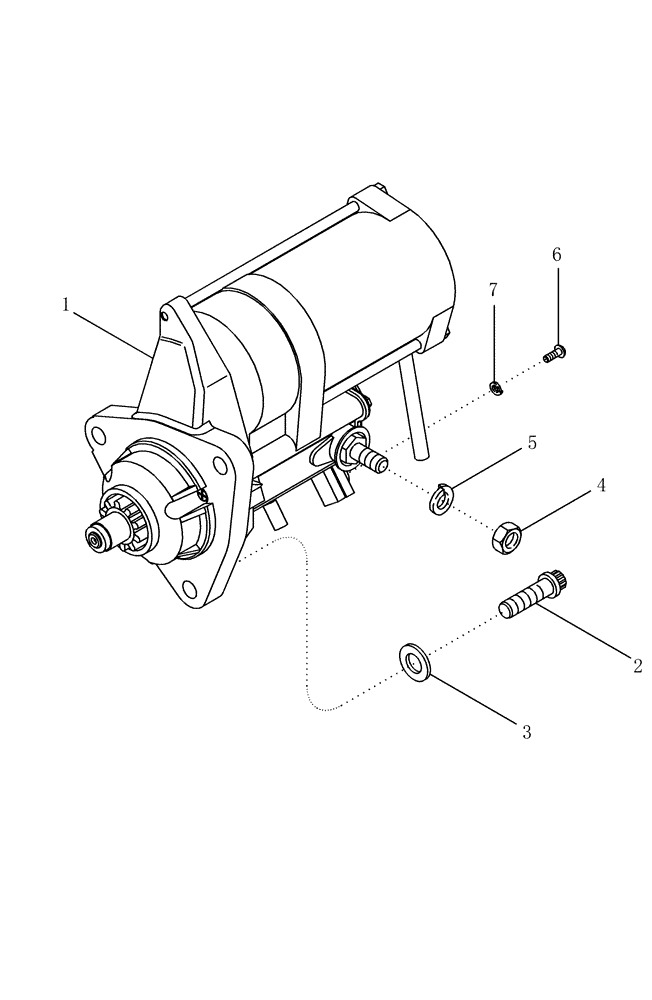 1
7
6
5
4
2
3