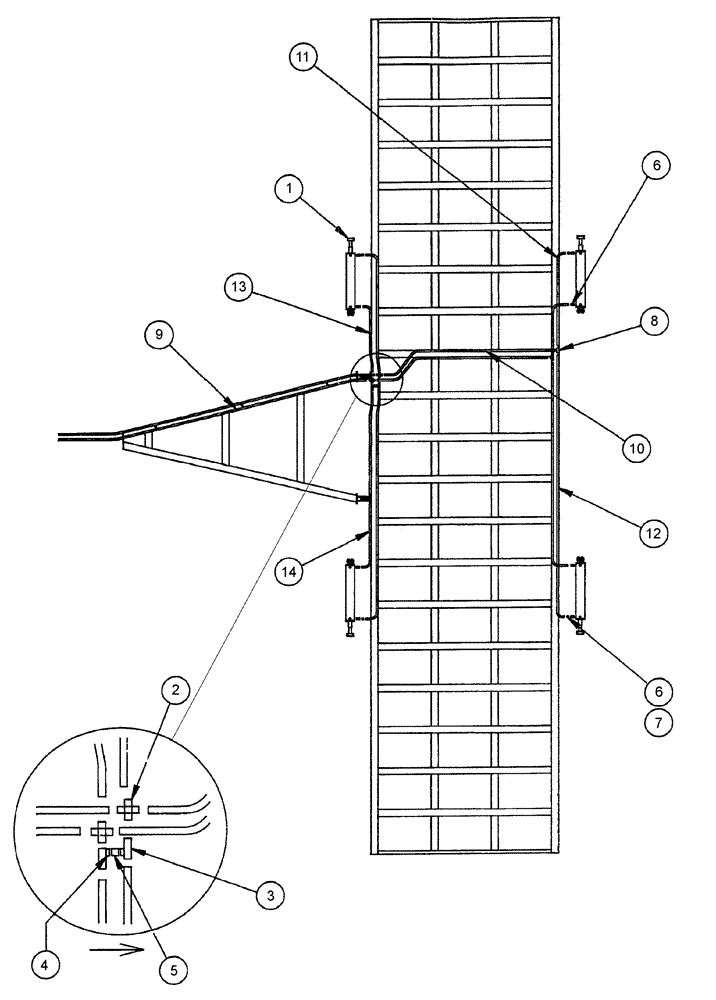 11
6
1
13
8
9
10
12
14
6
7
2
3
4
5