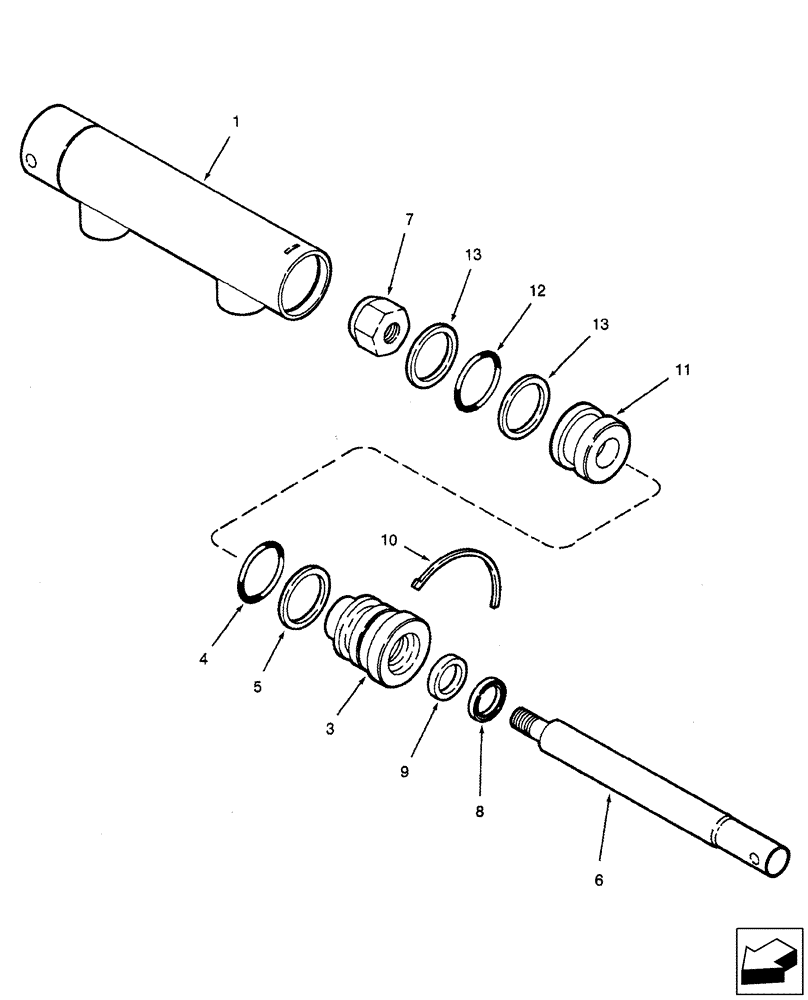 1
7
13
12
13
11
10
4
5
3
9
8
6