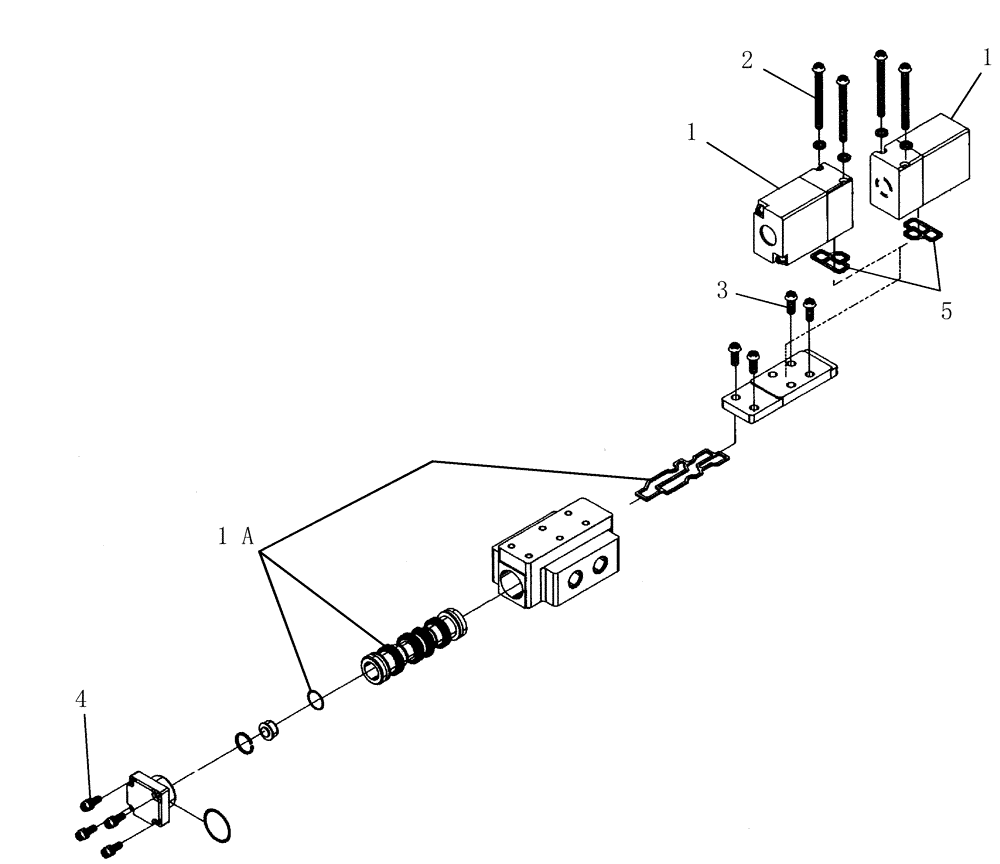 2
1
1
3
5
1 A
4