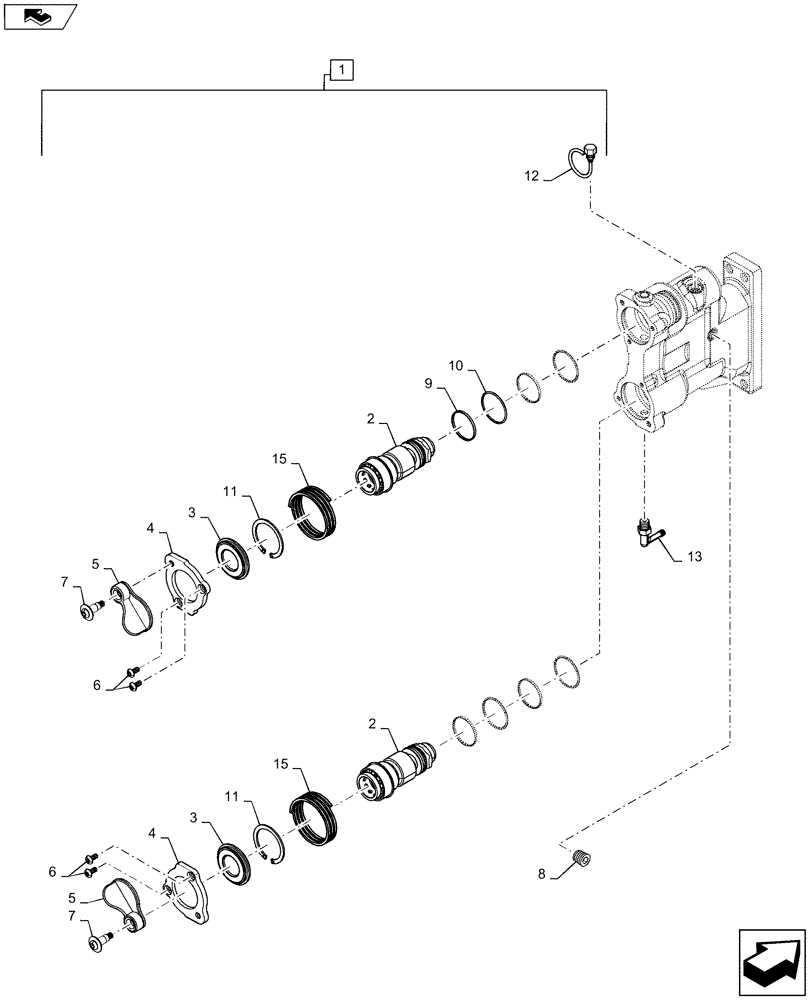 1

12

10

9

2

15

11

3

4

5

7

6

13

2

15

11

3

4

6

5

7

8