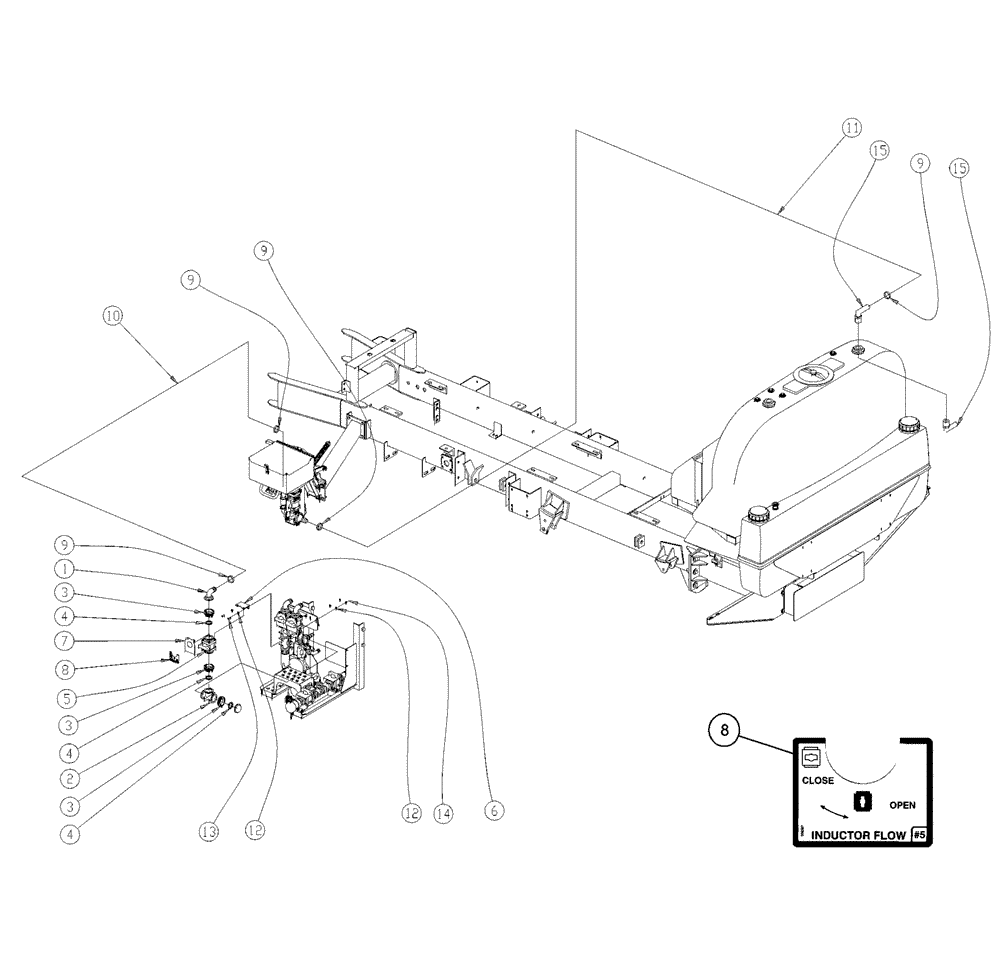 11
15
9
15
9
9
10
9
1
3
4
7
8
5
3
4
2
3
4
13
12
12
14
6
8
CLOSE
OPEN
INDUCTOR FLOW #5