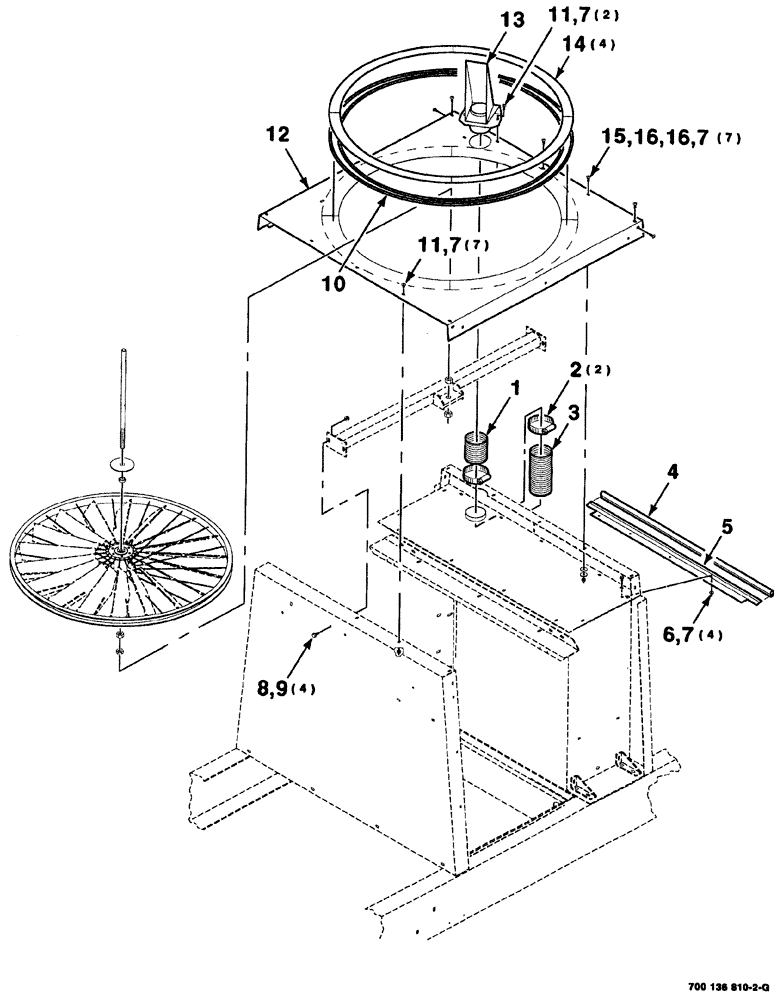 13
11,7 (2)
14 (4)
12
15,16,16,7 (7)
10
11,7 (7)
1
2 (2)
3
4
5
6,7 (4)
8,9 (4)
700 136 810-2-G