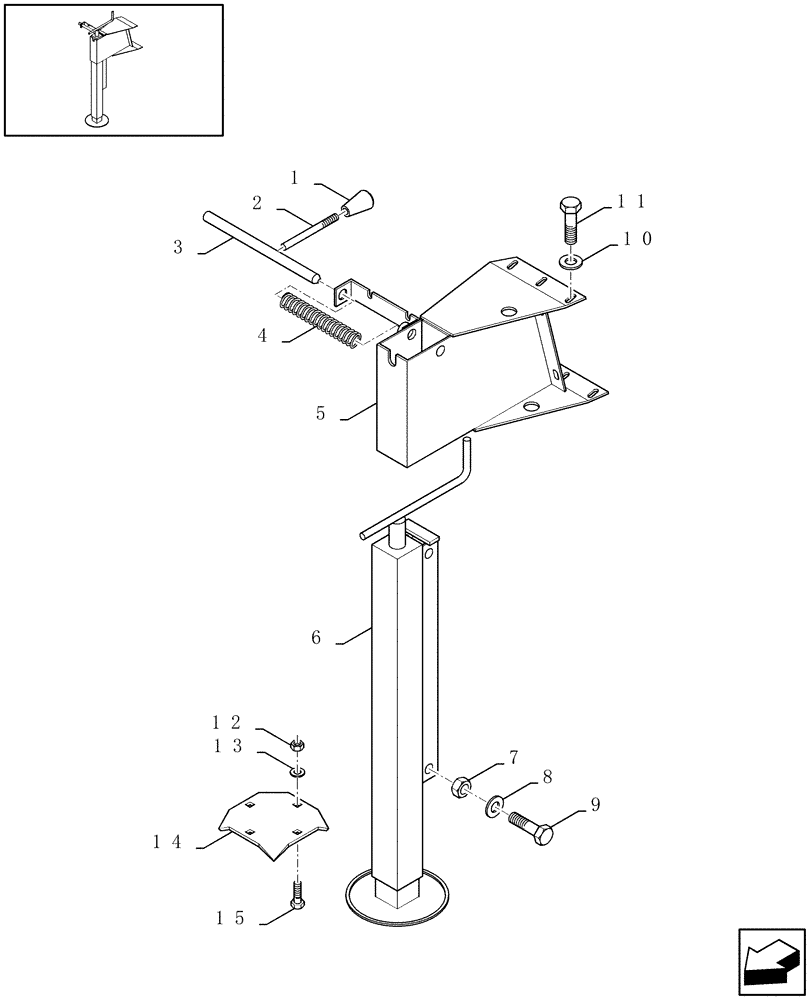 1
2
3
11
10
4
5
6
12
13
7
8
9
14
15