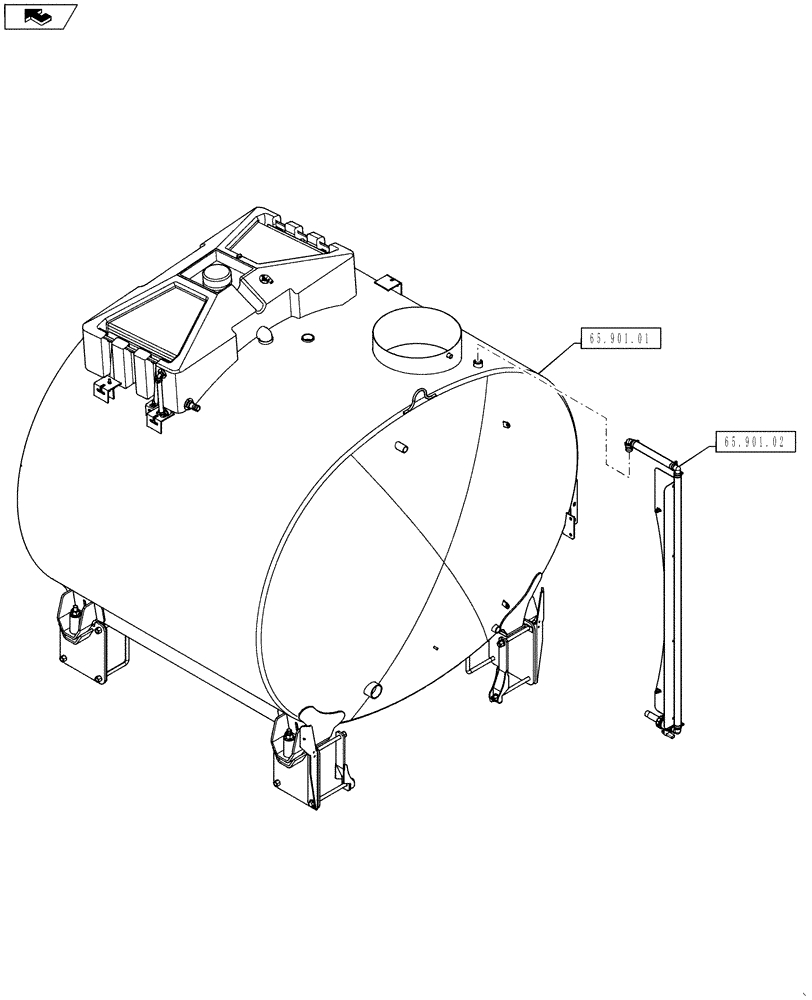 65.901.01

65.901.02