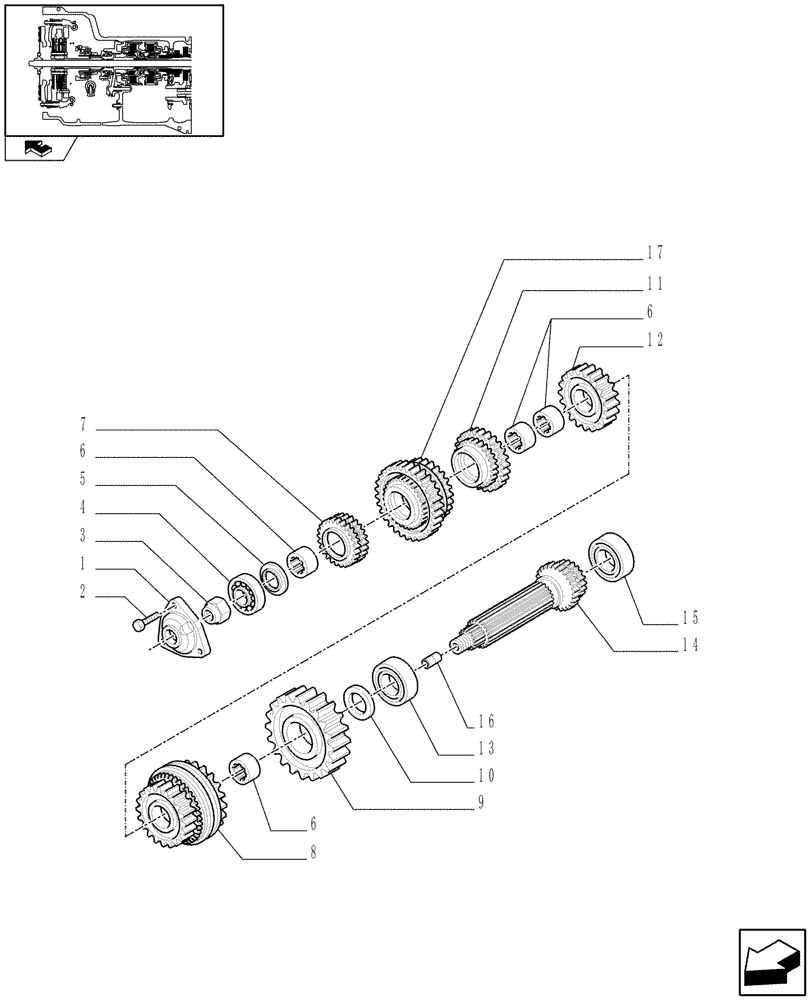 17
11
6
12
7
6
5
4
3
1
2
15
14
16
13
10
9
6
8