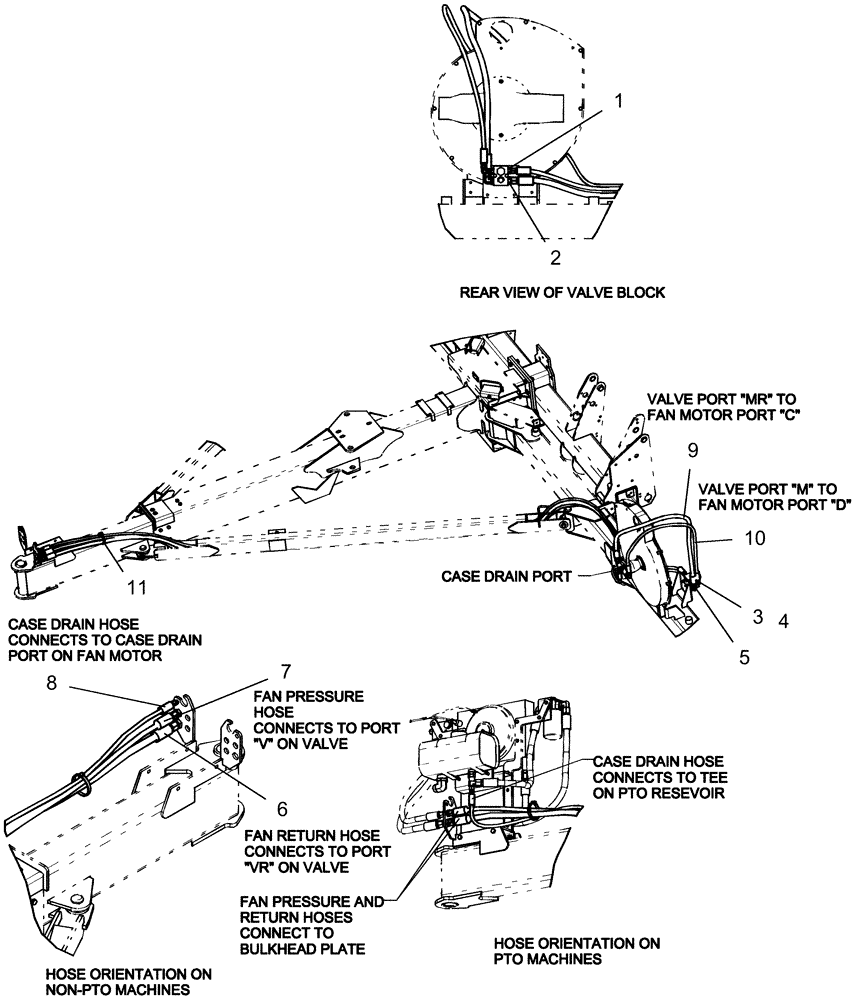 1

2

REAR VIEW OF VALVE BLOCK

VALVE PORT "MR" TO FAN MOTOR PORT "C"

9

VALVE PORT "M" TO FAN MOTOR PORT "D"

10

CASE DRAIN PORT

3 4

5

11

CASE DRAIN HOSE CONNECTS TO CASE DRAIN PORT ON FAN MOTOR

8

7

FAN PRESSURE HOSE CONNECTS TO PORT "V" ON VALVE

6

FAN RETURN HOSE CONNECTS TO PORT "VR" ON VALVE

CASE DRAIN HOSE CONNECTS TO TEE ON PTO RESEVOIR

FAN PRESSURE AND RETURN HOSES CONNECT TO BULKHEAD PLATE

HOSE ORIENTATION ON PTO MACHINES

HOSE ORIENTATION ON NON-PTO MACHINES