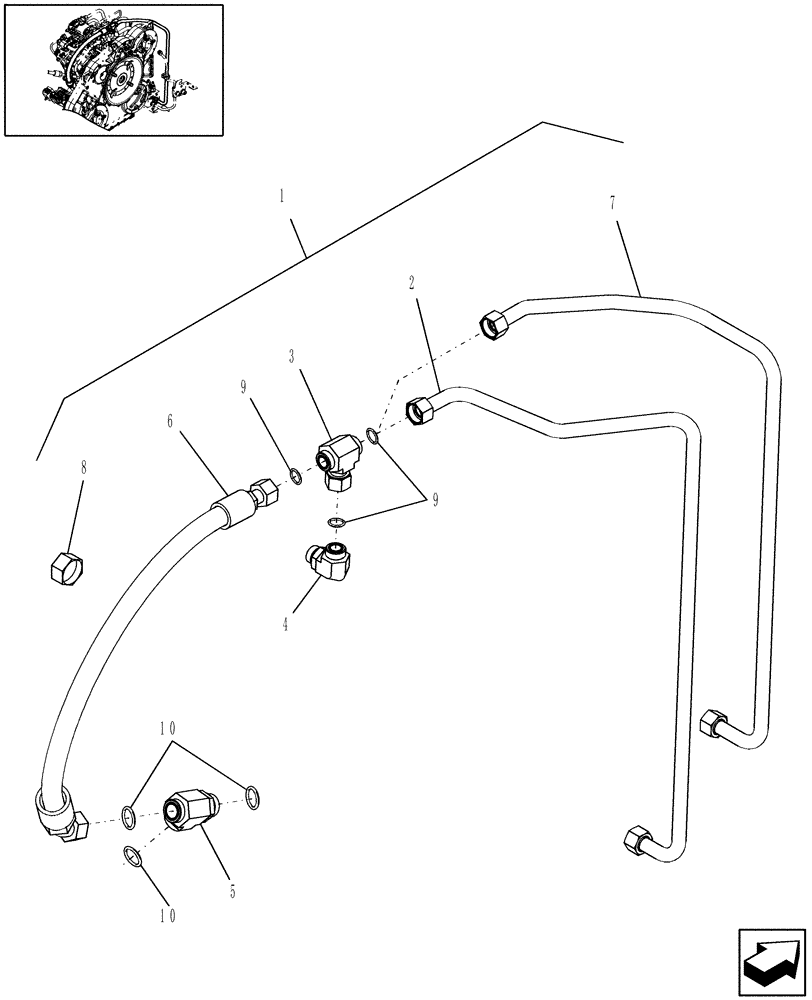 1
7
2
3
9
6
9
8
4
10
5
10