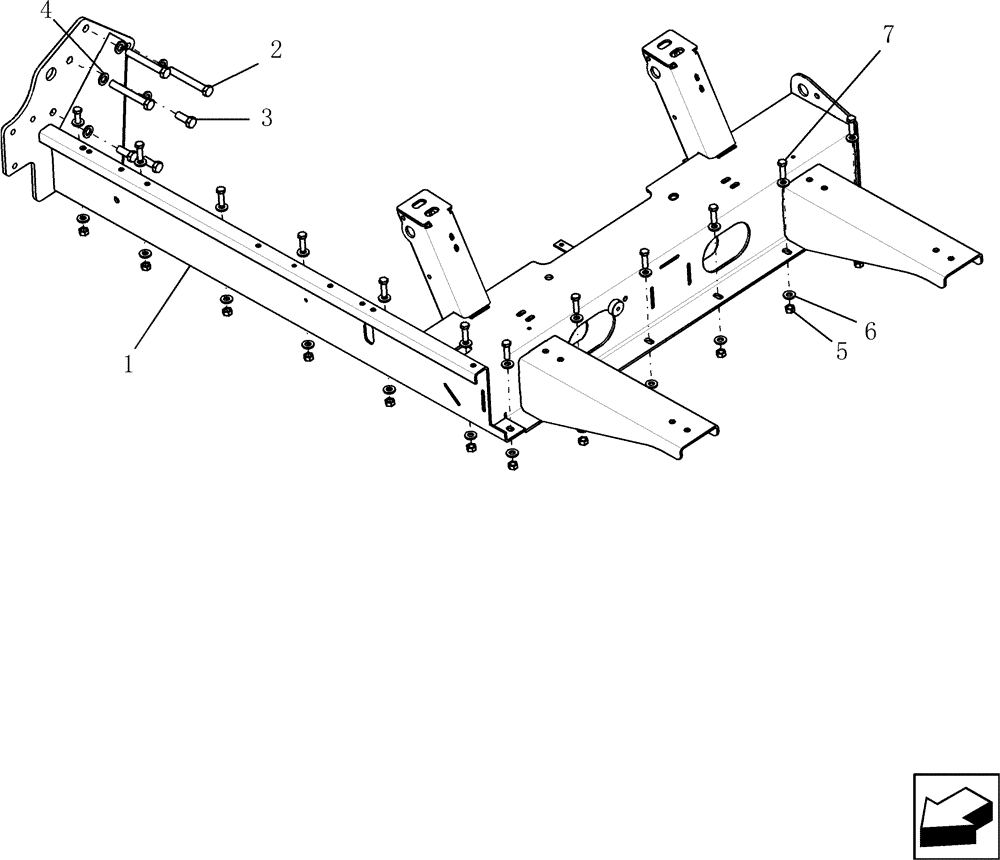 4
2
3
7
1
6
5