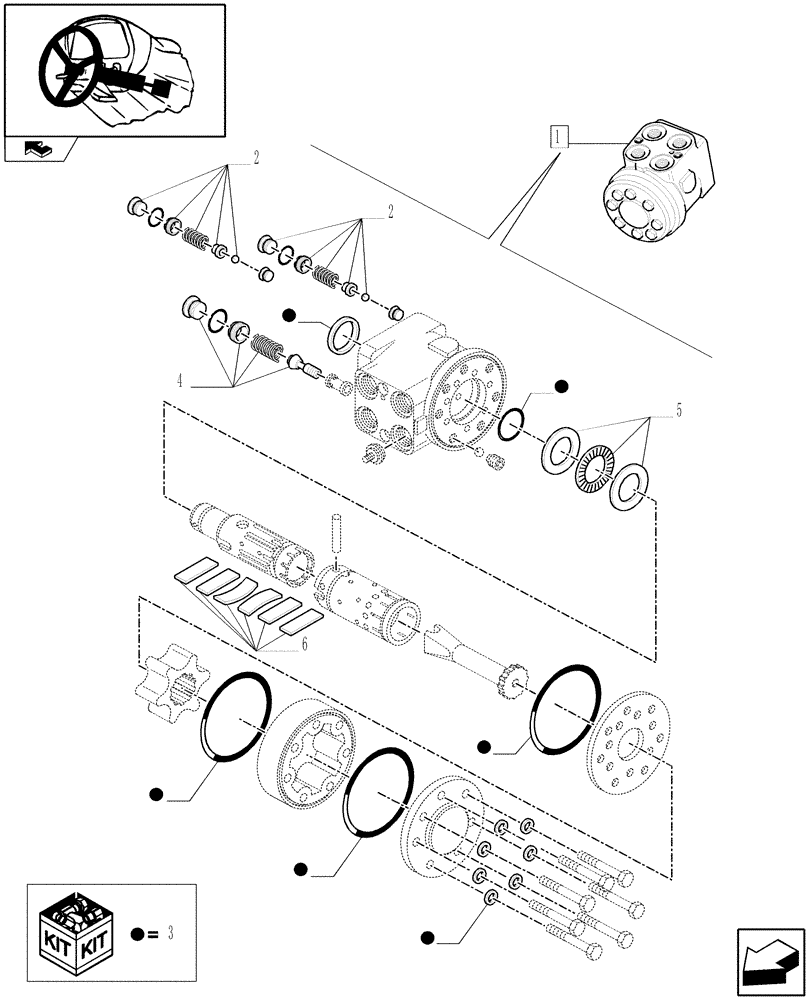 1
2
2
4
5
6
KIT KIT
● = 3