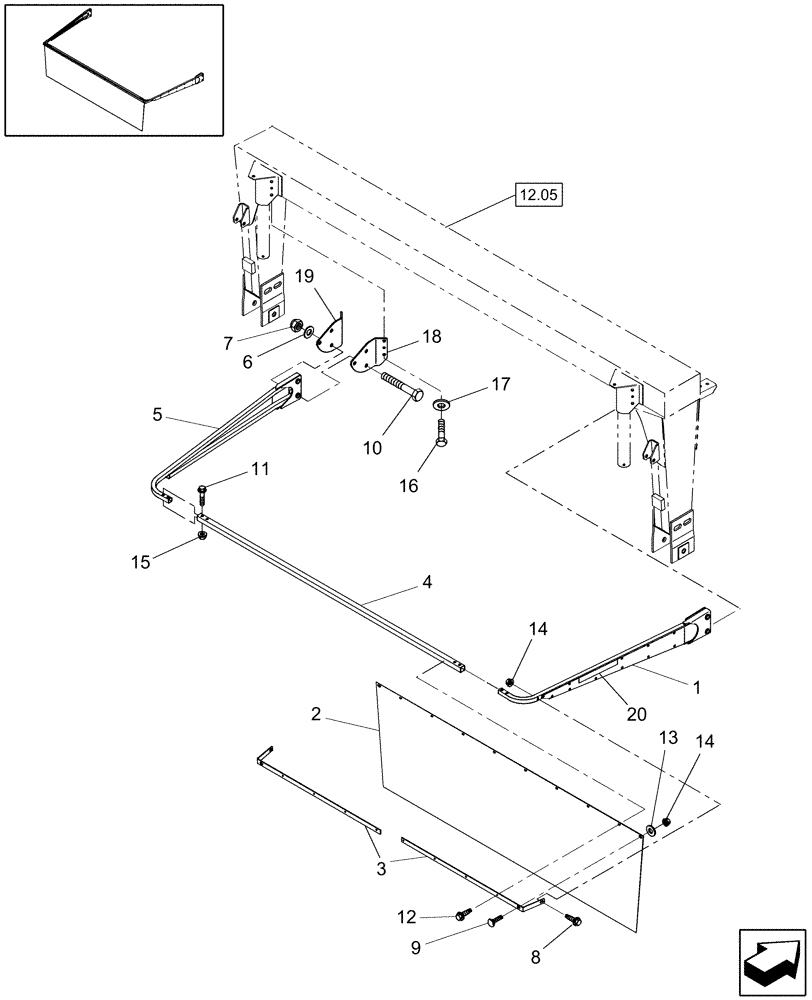 12.05
19
7
6
18
17
5
10
16
11
15
4
14
1
20
2
13
14
3
12
9
8