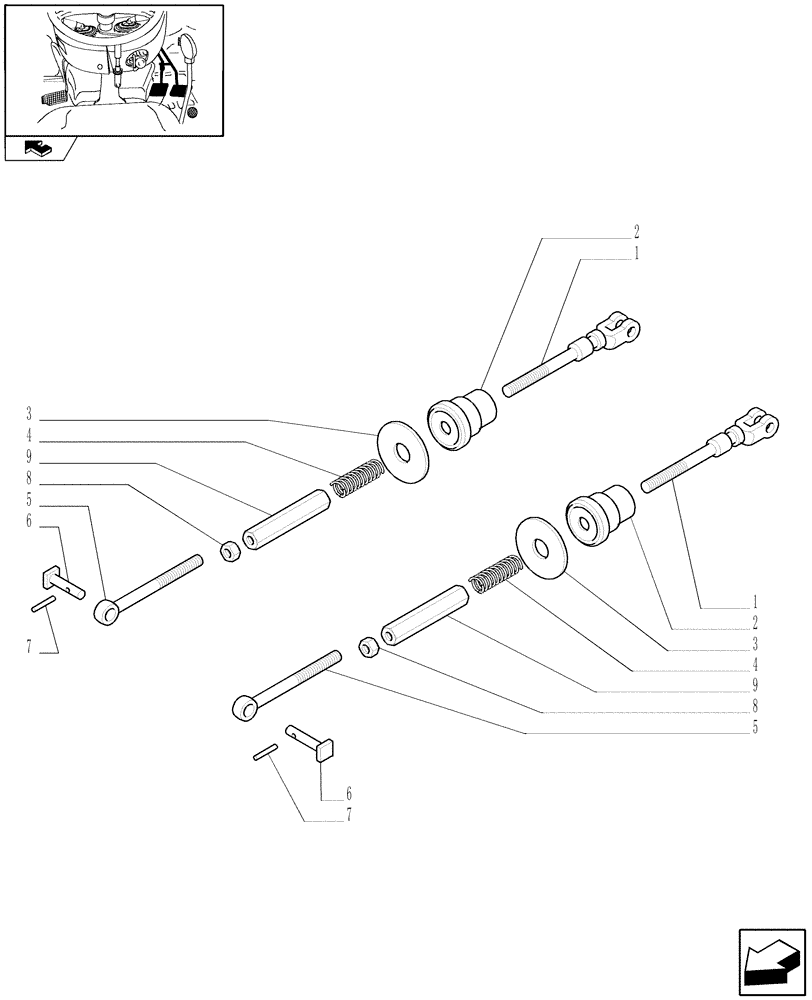 2
1
3
4
9
8
5
6
7
1
2
3
4
9
8
5
6
7