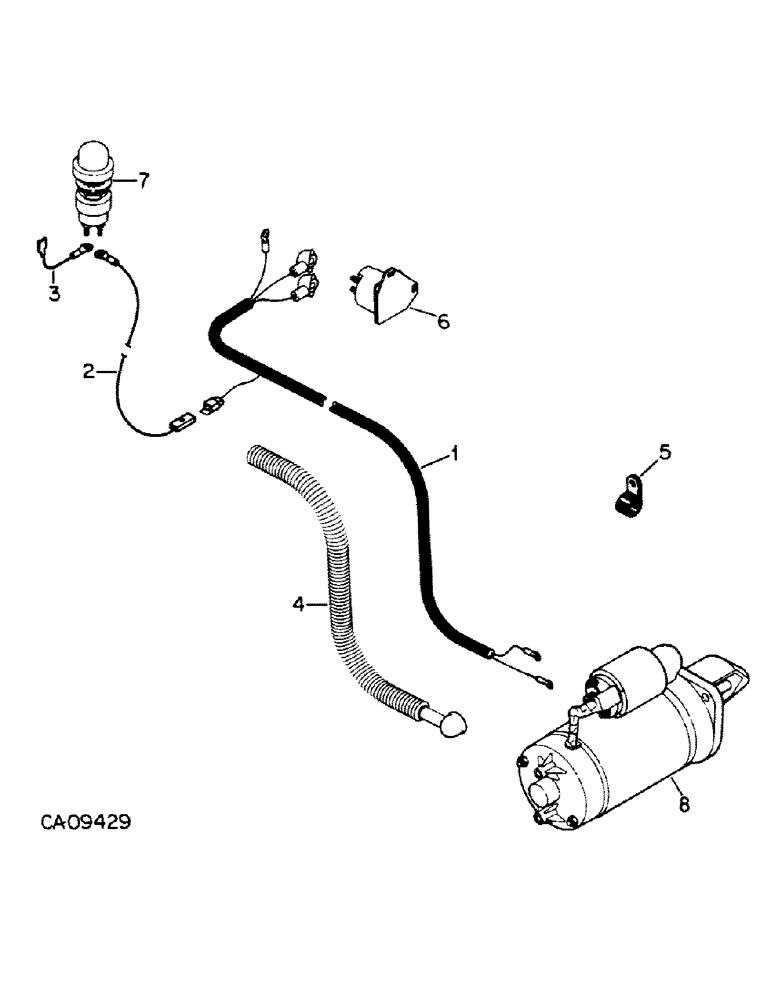 7
3
6
2
1
5
4
8
CA09429