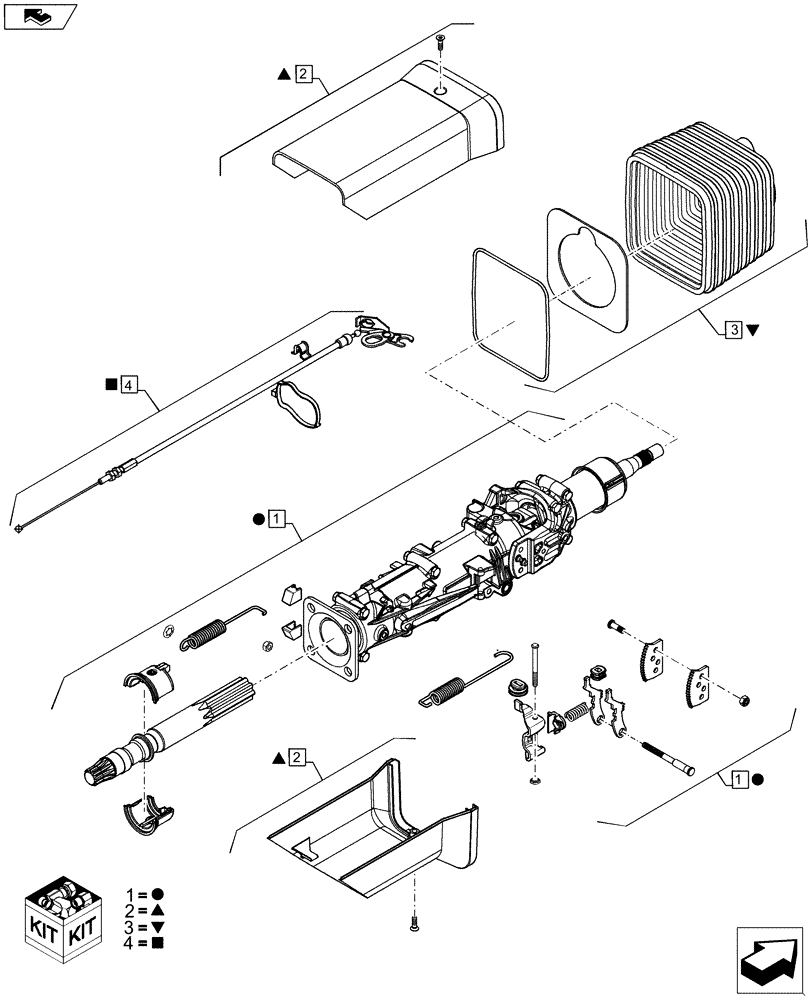 ▲ 2

3 ▼

■ 4

● 1

▲ 2

1 ●

KIT KIT

1 = ●
2 = ▲
3 = ▼
4 = ■