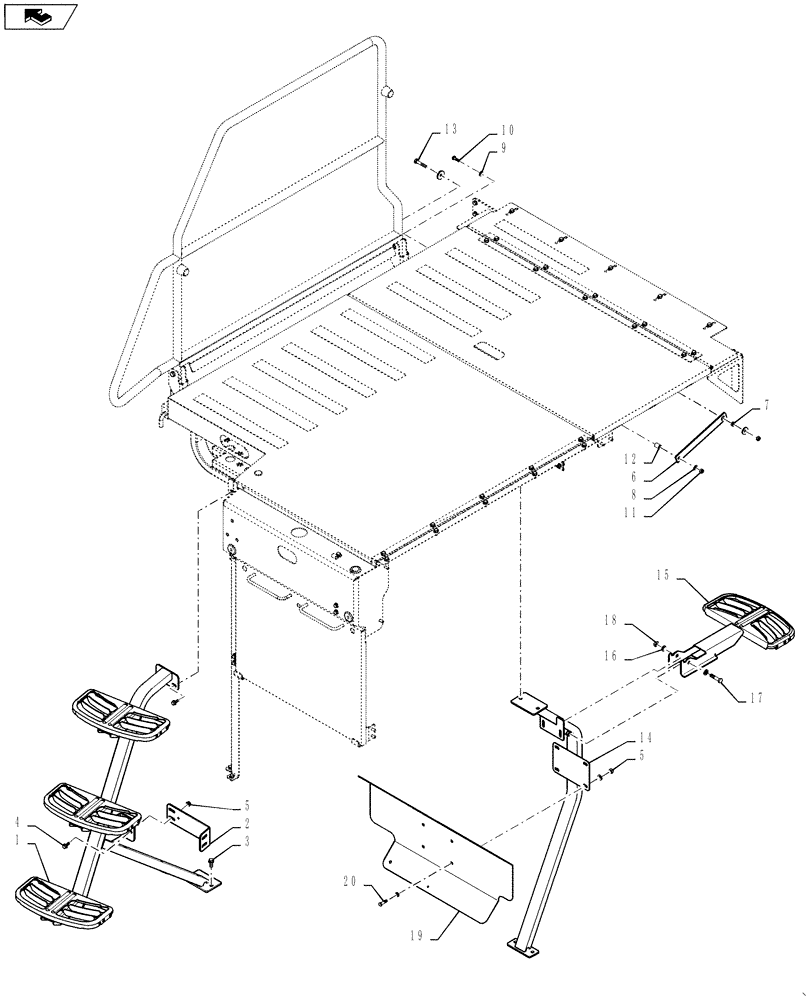 13
10
9
7
12
6
8
11
15
18
16
17
14
5
5
2
3
4
1
20
19