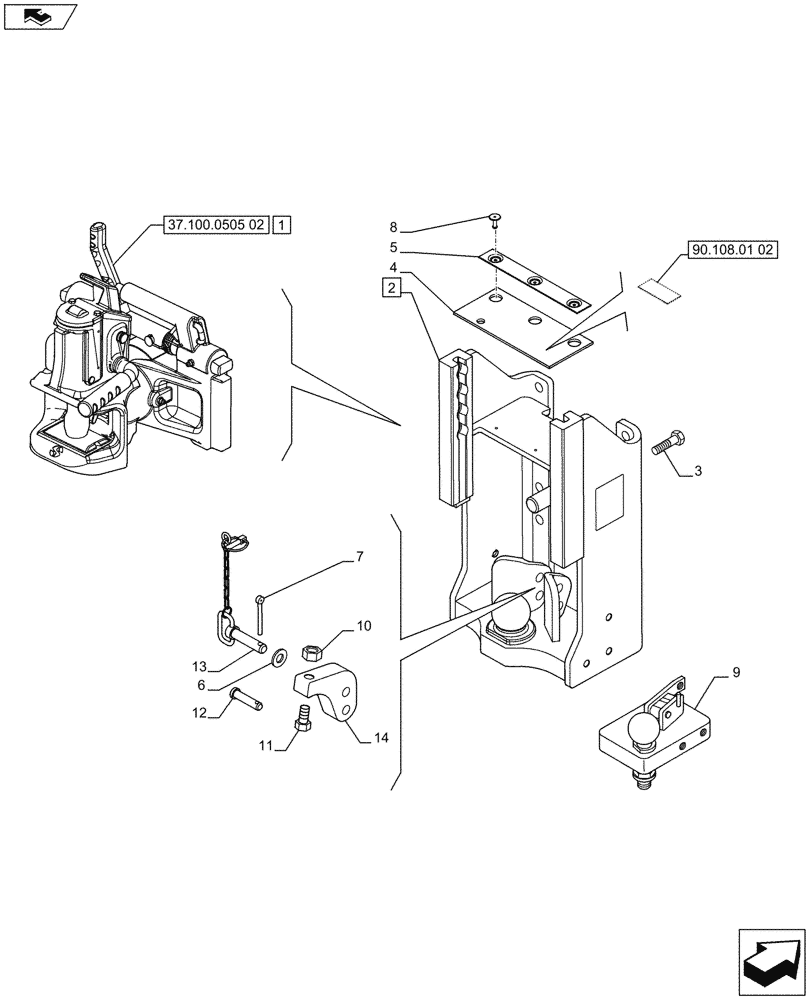 37.100.0505 02
1
8
5
4
2
90.108.01 02
3
7
10
13
6
12
11
14
9