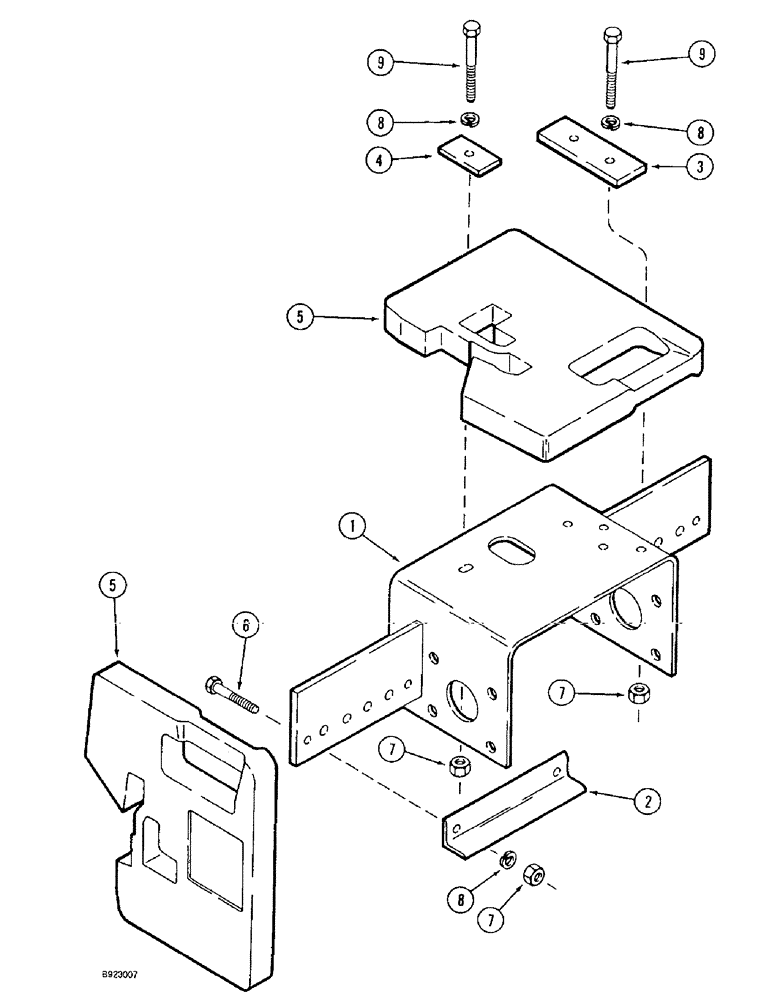 9
9
8
8
4
3
5
1
5
6
7
7
2
8
7
B923007