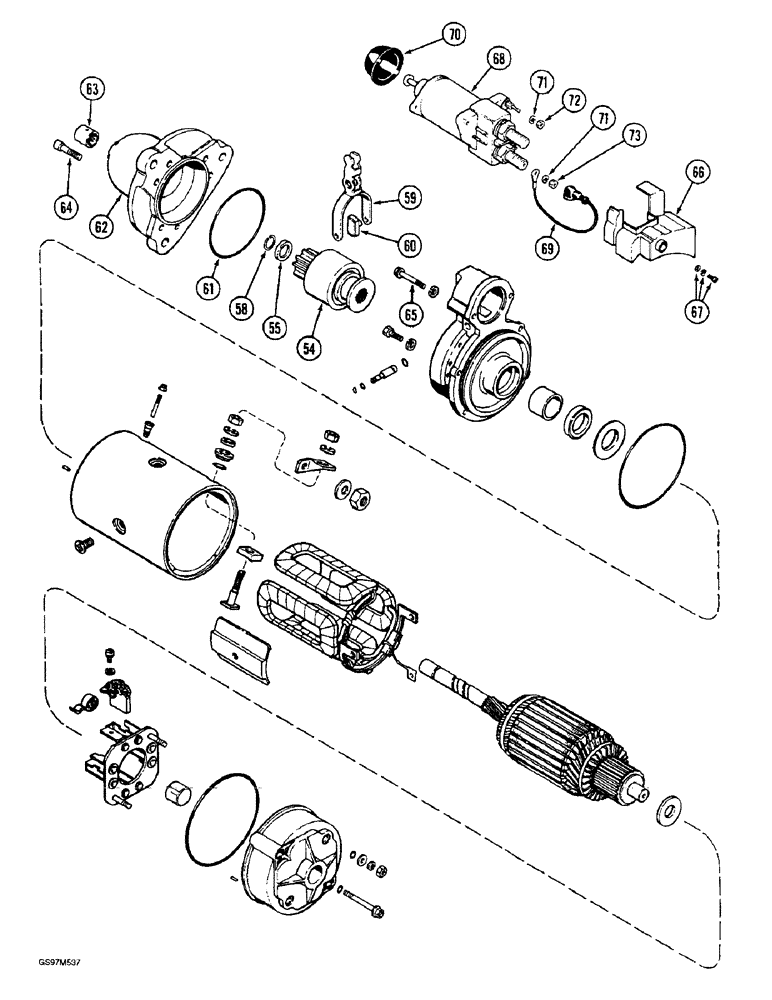 70
68
63
71
72
71
73
64
62
59
66
60
69
61
58
55
54
65
67
GS97M537