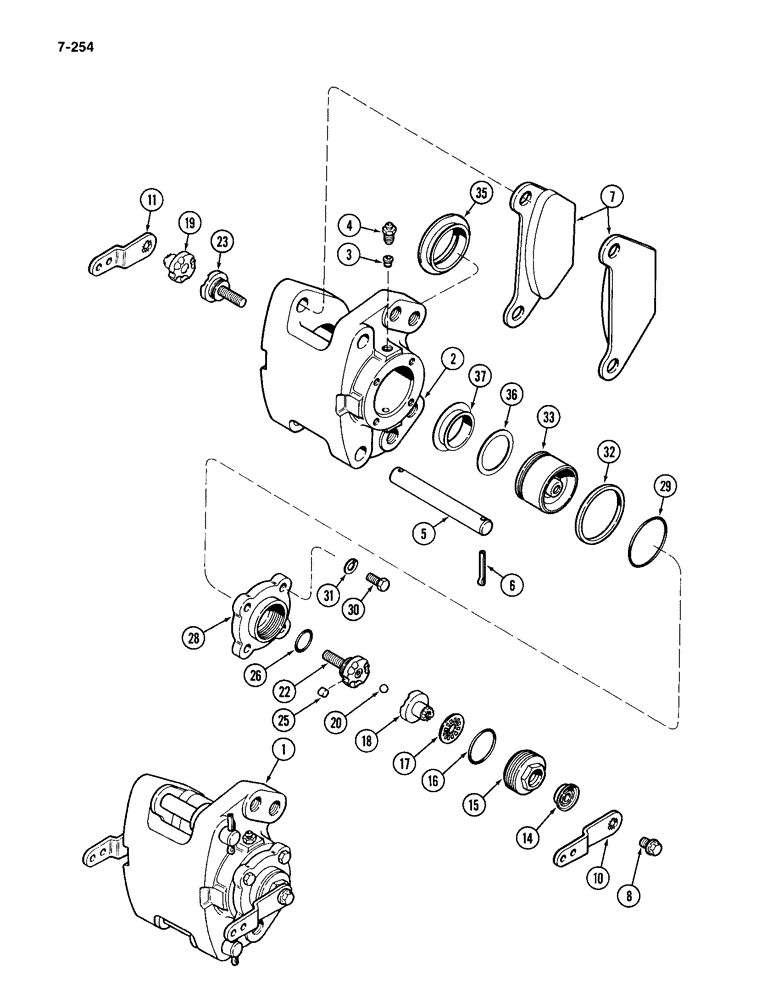 7-254

11
19
23
4
3
35
7
2
37
36
33
32
29
5
6
31
30
28
26
22
25
20
18
17
16
15
14
10
8
1